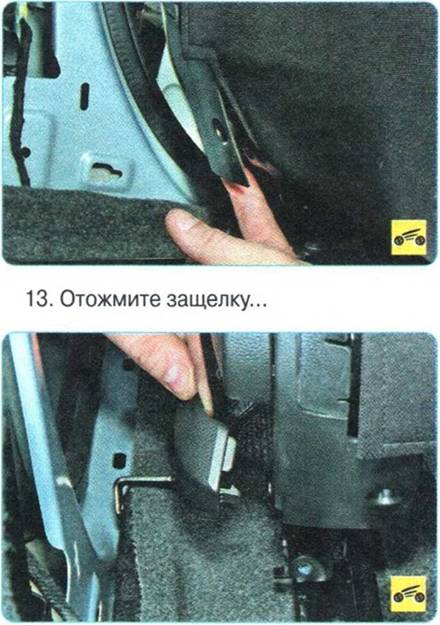 13. Отожмите защелку...