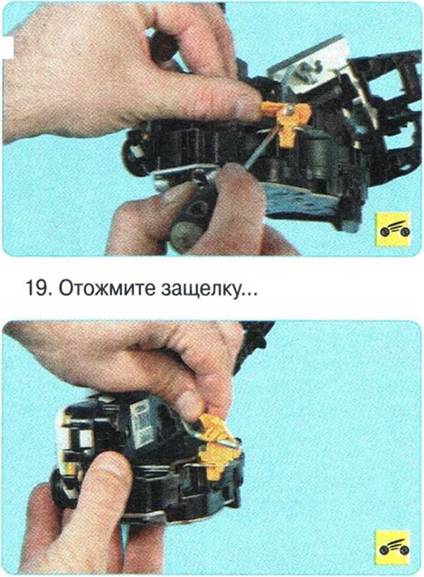 19. Отожмите защелку...