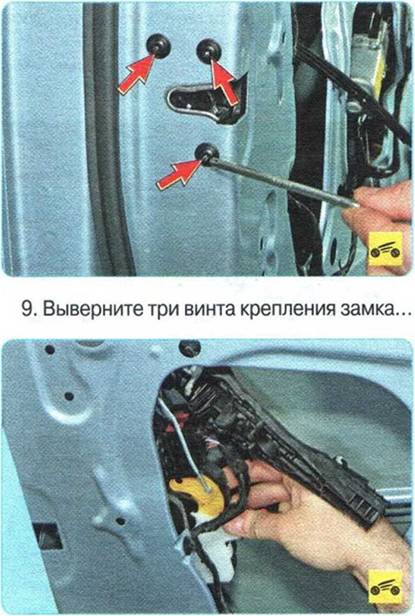 9. Выверните три винта крепления замка...