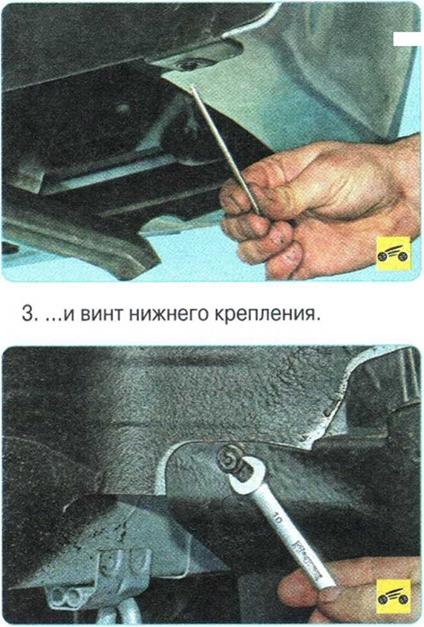 3. ...и винт нижнего крепления.

10