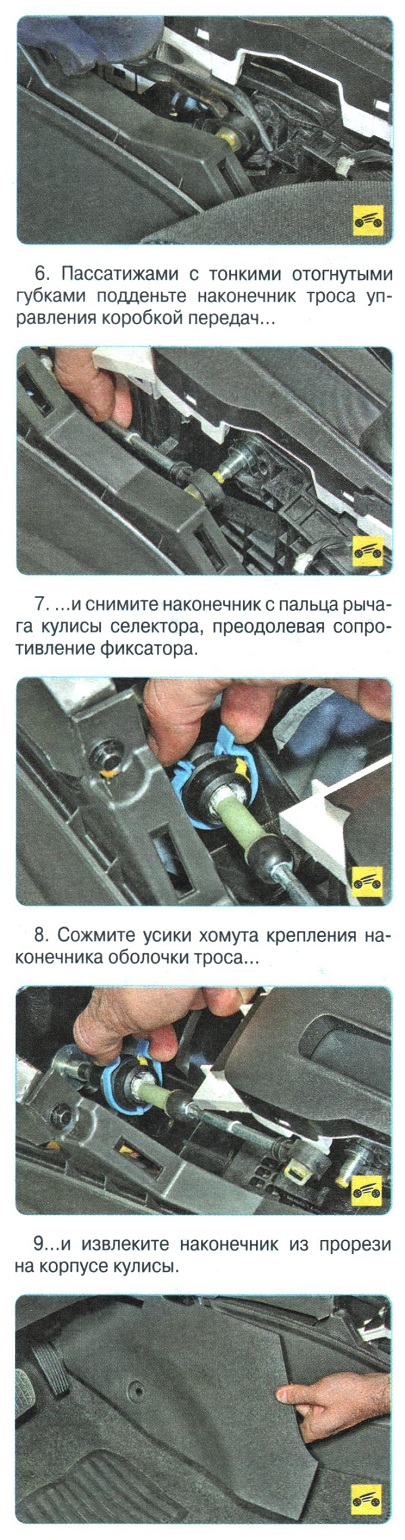 6. Пассатижами с тонкими отогнутыми губками подденьте наконечник троса управления коробкой передач...

7. ...и снимите наконечник с пальца рычага кулисы селектора, преодолевая сопротивление фиксатора.

8. Сожмите усики хомута крепления наконечника оболочки троса...

9...и извлеките наконечник из прорези на корпусе кулисы.