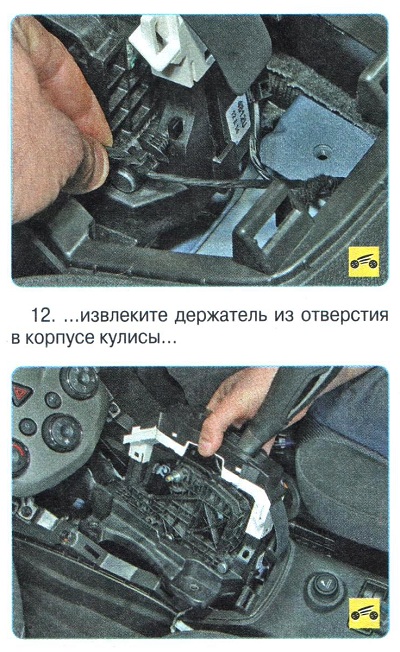 12. ...извлеките держатель из отверстия в корпусе кулисы...