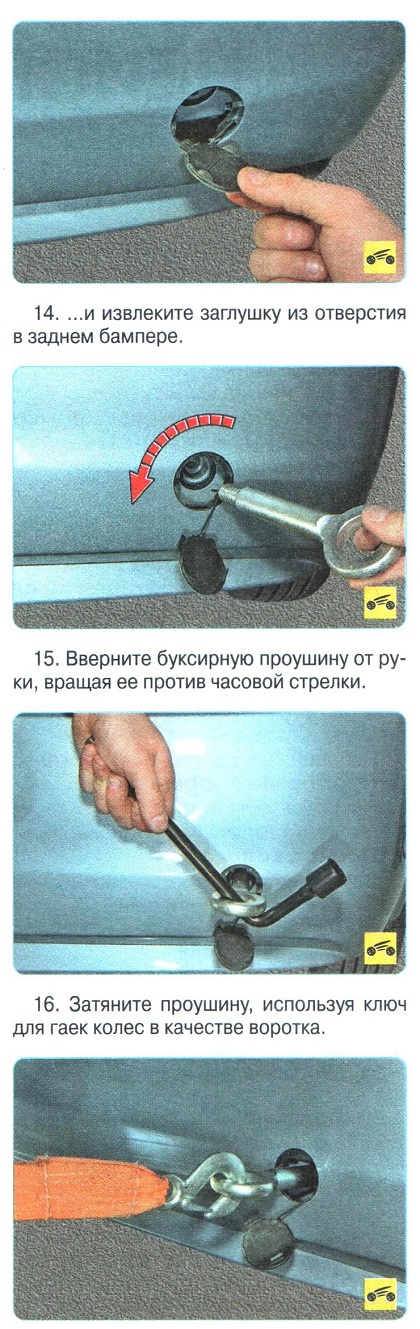 14. ...и извлеките заглушку из отверстия в заднем бампере.

15. Вверните буксирную проушину от руки, вращая ее против часовой стрелки.

16. Затяните проушину, используя ключ для гаек колес в качестве воротка.