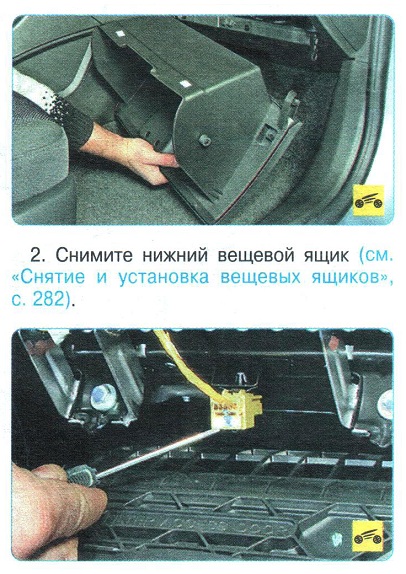 2. Снимите нижний вещевой ящик (см. «Снятие и установка вещевых ящиков», с. 282).