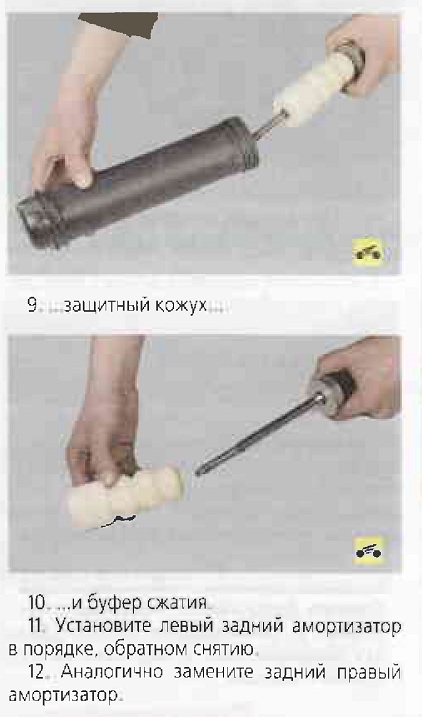 9. ...защитный кожух...

10. ...и буфер сжатия.

11. Установите левый задний амортизатор в порядке, обратном снятию.

12. Аналогично замените задний правый амортизатор.