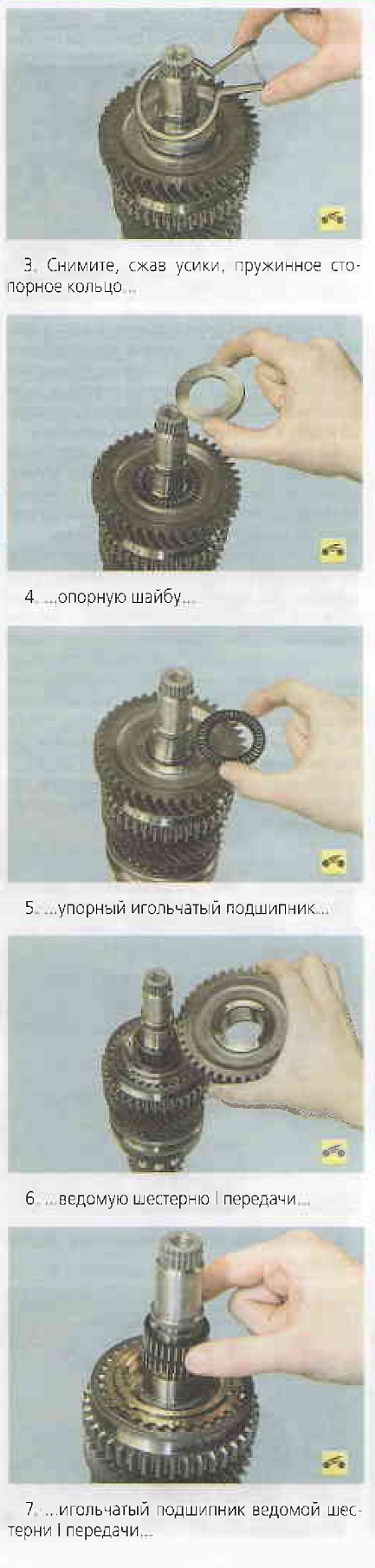 3. Снимите, сжав усики, пружинное стопорное кольцо...

4. ...опорную шайбу...

5. ...упорный игольчатый подшипник...

6. ...ведомую шестерню I передачи...

7. ...игольчатый подшипник ведомой шестерни I передачи...