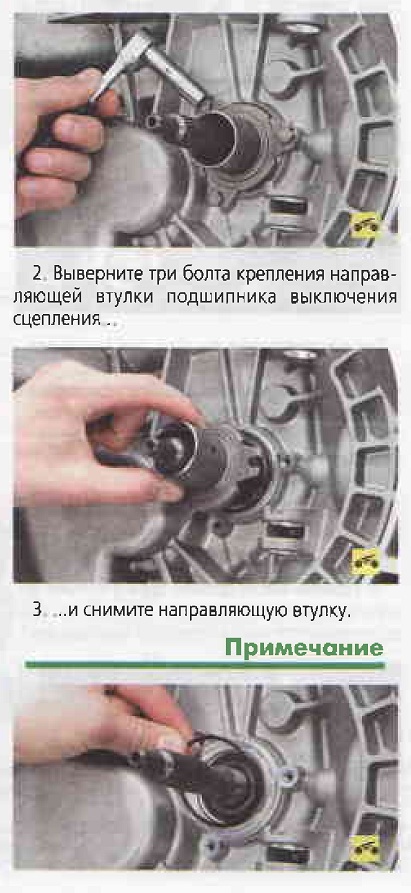 2. Выверните три болта крепления направляющей втулки подшипника выключения сцепления...

3. ...и снимите направляющую втулку.

Примечание