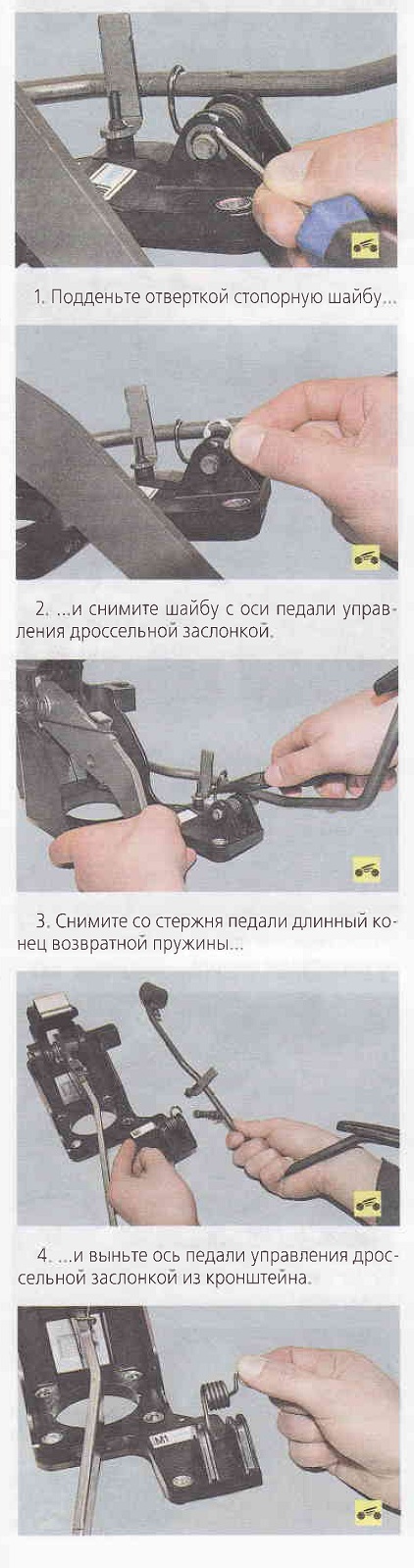 1. Подденьте отверткой стопорную шайбу...

2. ...и снимите шайбу с оси педали управления дроссельной заслонкой.

3. Снимите со стержня педали длинный конец возвратной пружины...

4. ...и выньте ось педали управления дроссельной заслонкой из кронштейна.

M1