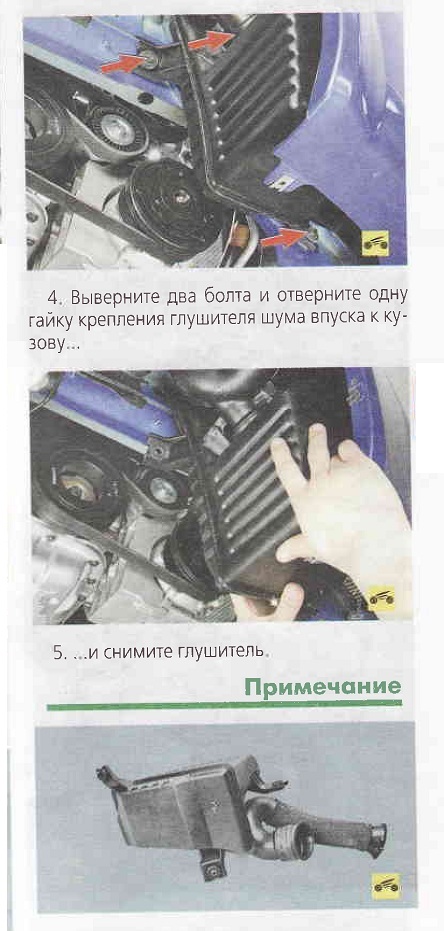 4. Выверните два болта и отверните одну гайку крепления глушителя шума впуска к кузову...

5. ...и снимите глушитель.

Примечание