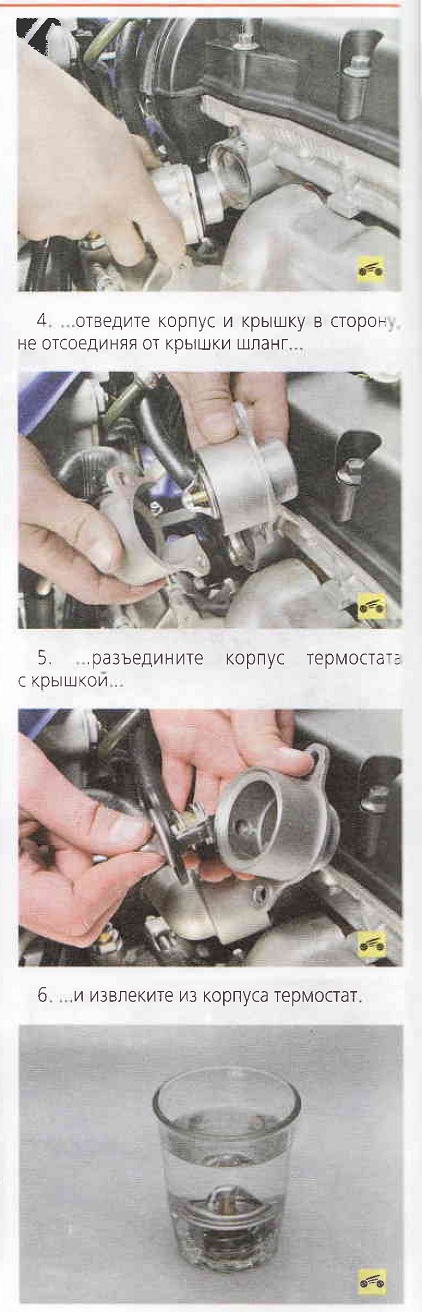 4. ...отведите корпус и крышку в сторону, не отсоединяя от крышки шланг...

5. ...разъедините корпус термостата с крышкой...

6. ...и извлеките из корпуса термостат.