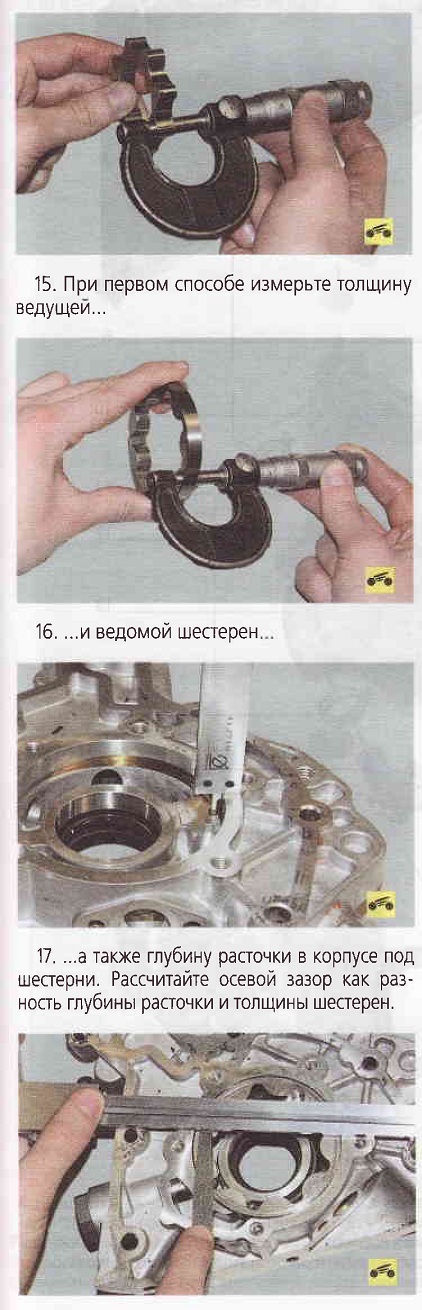 15. При первом способе измерьте толщину ведущей...

16. ...и ведомой шестерен...

17. ...а также глубину расточки в корпусе под шестерни. Рассчитайте осевой зазор как разность глубины расточки и толщины шестерен.