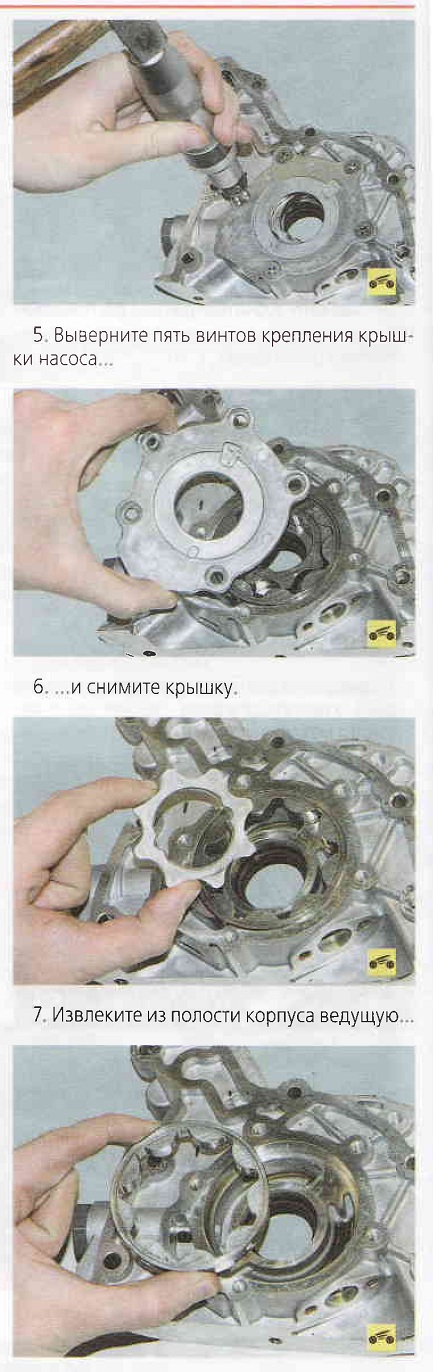 5. Выверните пять винтов крепления крышки насоса...

6. ...и снимите крышку.

7. Извлеките из полости корпуса ведущую...