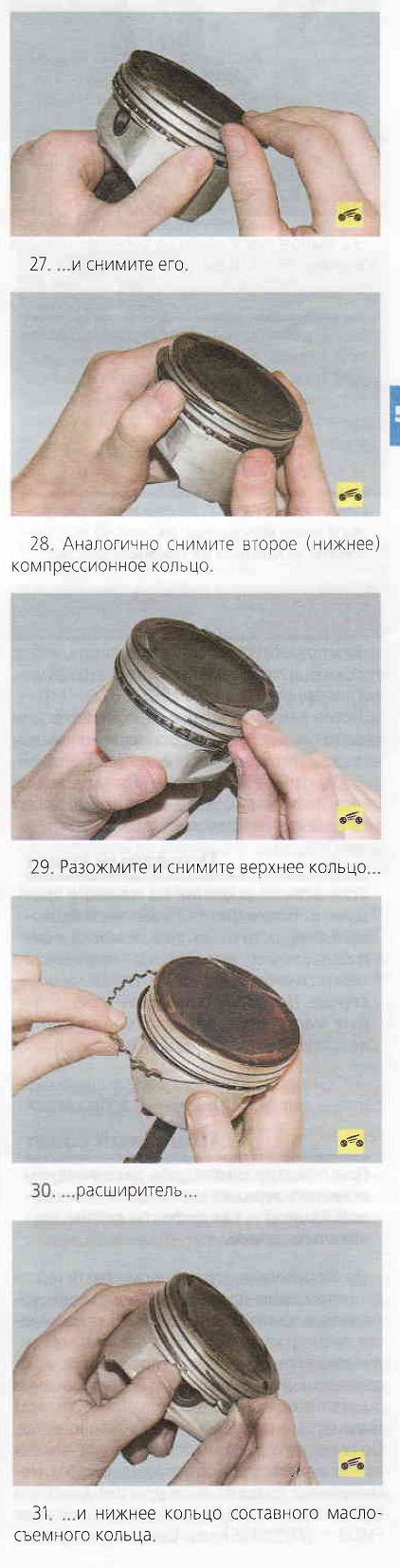 27. ...и снимите его.

28. Аналогично снимите второе (нижнее) компрессионное кольцо.

29. Разожмите и снимите верхнее кольцо...

30. ...расширитель...

31. ...и нижнее кольцо составного маслосъемного кольца.