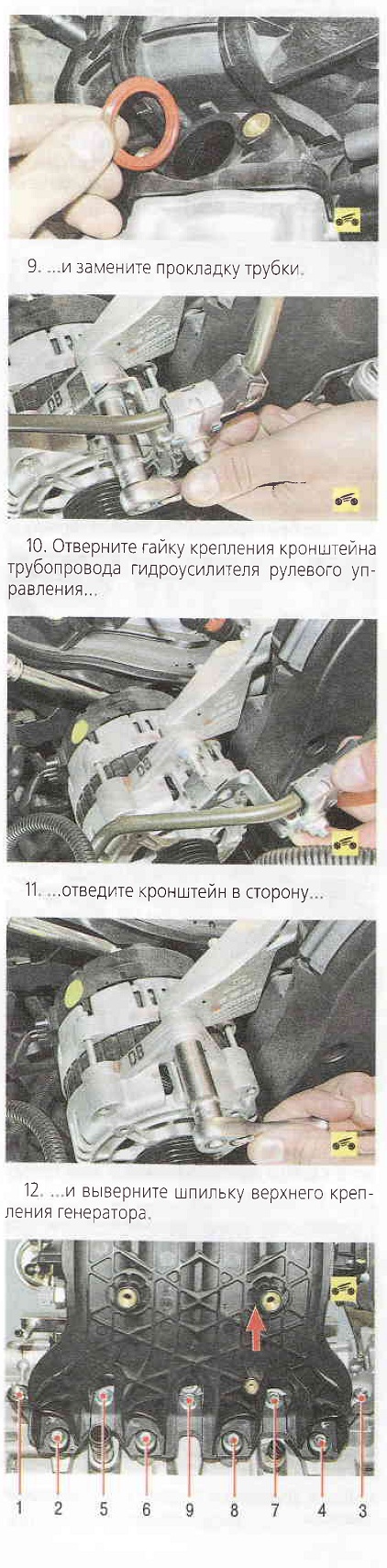 9. ...и замените прокладку трубки.

10. Отверните гайку крепления кронштейна трубопровода гидроусилителя рулевого управления...

11. ...отведите кронштейн в сторону...

12. ...и выверните шпильку верхнего крепления генератора.

1 2 5 6 9 8 7 4 3