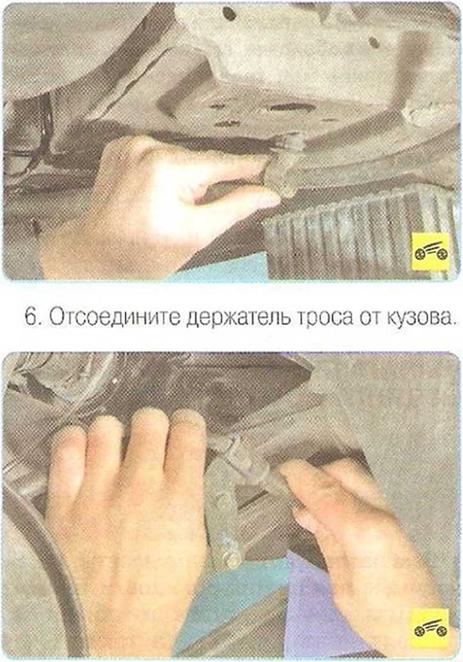 6. Отсоедините держатель троса от кузова.