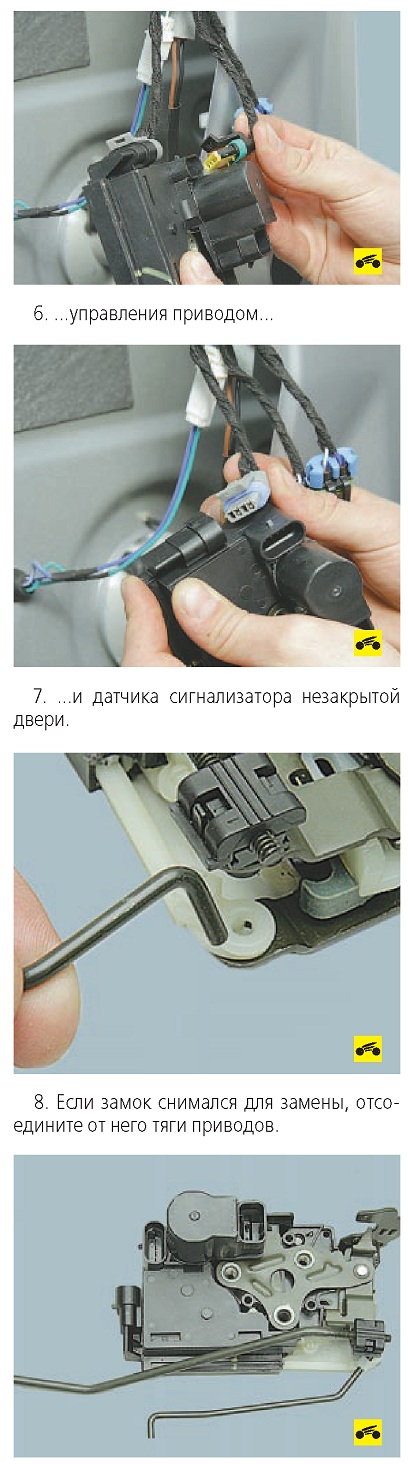 6. ...управления приводом...

7. ...и датчика сигнализатора незакрытой двери.

8. Если замок снимался для замены, отсоедините от него тяги приводов.