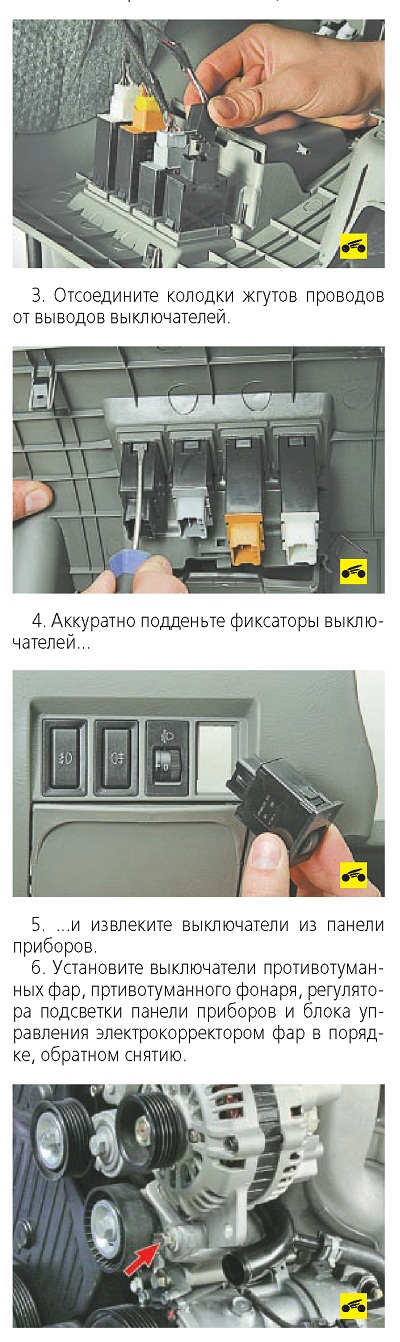 3. Отсоедините колодки жгутов проводов от выводов выключателей.

4. Аккуратно подденьте фиксаторы выключателей...

5. ...и извлеките выключатели из панели приборов.

6. Установите выключатели противотуманных фар, пртивотуманного фонаря, регулятора подсветки панели приборов и блока управления электрокорректором фар в порядке, обратном снятию.