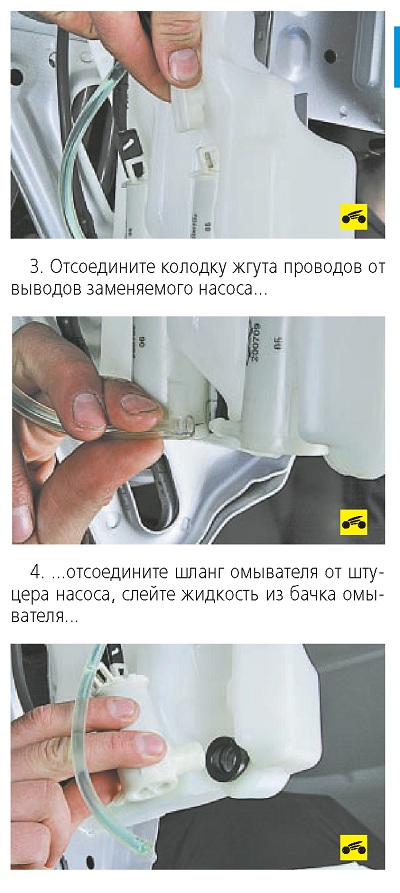 3. Отсоедините колодку жгута проводов от выводов заменяемого насоса...

4. ...отсоедините шланг омывателя от штуцера насоса, слейте жидкость из бачка омывателя...