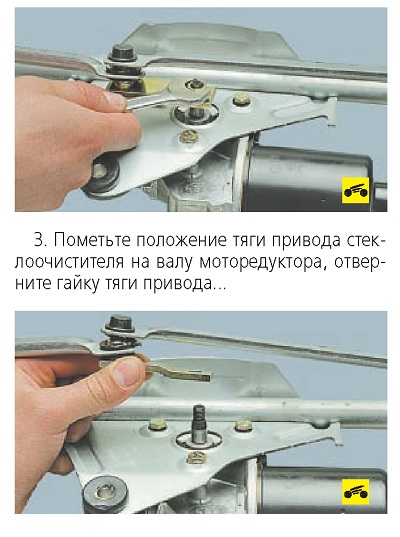 3. Пометьте положение тяги привода стеклоочистителя на валу моторедуктора, отверните гайку тяги привода...