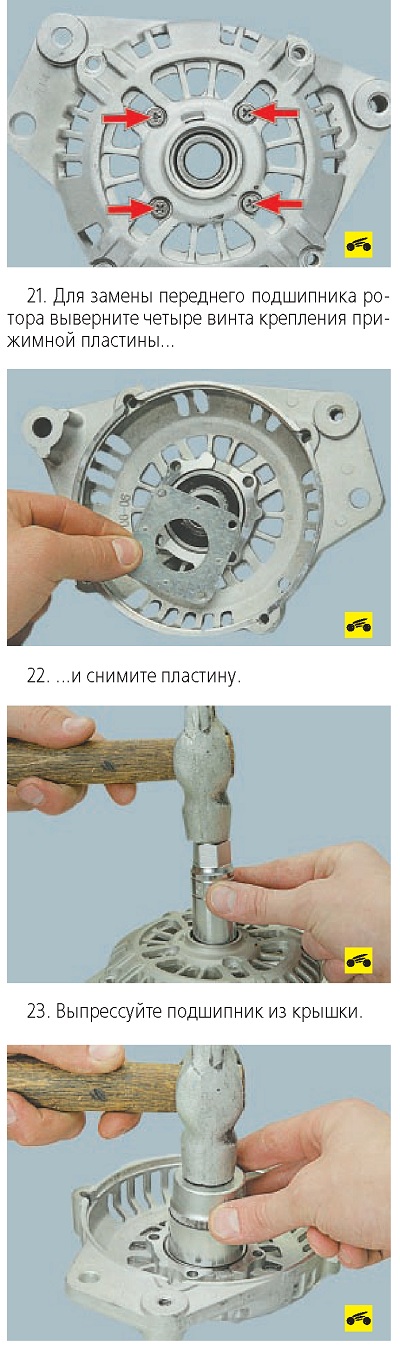 21. Для замены переднего подшипника ротора выверните четыре винта крепления прижимной пластины...

22. ...и снимите пластину.

23. Выпрессуйте подшипник из крышки.