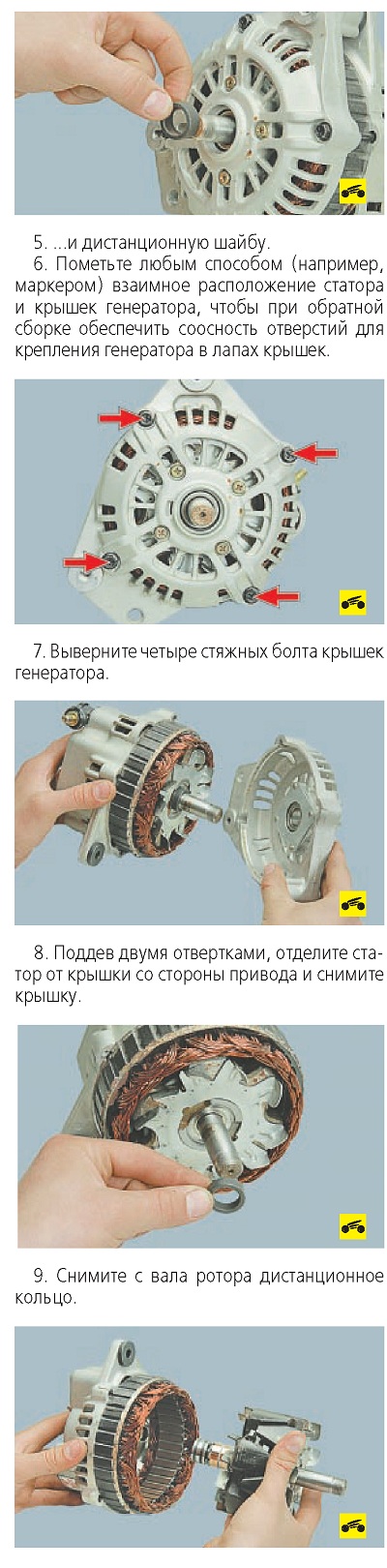 5. ...и дистанционную шайбу.

6. Пометьте любым способом (например, маркером) взаимное расположение статора и крышек генератора, чтобы при обратной сборке обеспечить соосность отверстий для крепления генератора в лапах крышек.

7. Выверните четыре стяжных болта крышек генератора.

8. Поддев двумя отвертками, отделите статор от крышки со стороны привода и снимите крышку.

9. Снимите с вала ротора дистанционное кольцо.