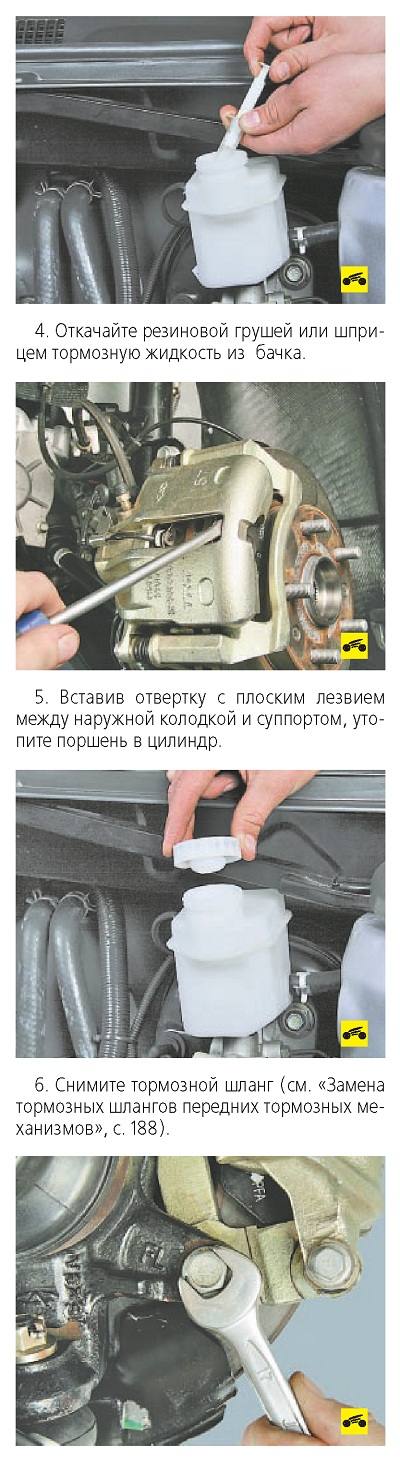 4. Откачайте резиновой грушей или шприцем тормозную жидкость из бачка.

5. Вставив отвертку с плоским лезвием между наружной колодкой и суппортом, утопите поршень в цилиндр.

6. Снимите тормозной шланг (см. «Замена тормозных шлангов передних тормозных механизмов», с. 188).