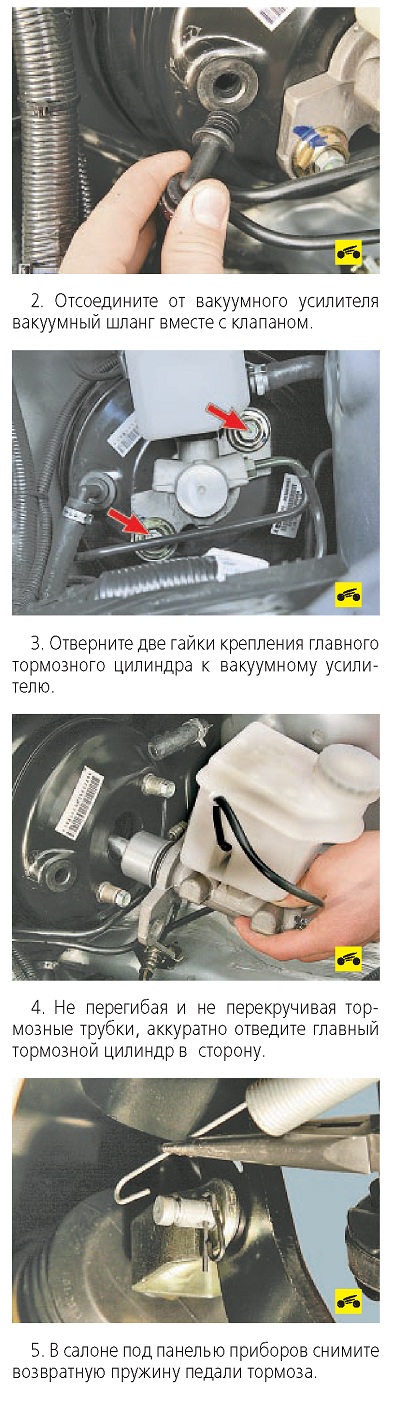 2. Отсоедините от вакуумного усилителя вакуумный шланг вместе с клапаном.

3. Отверните две гайки крепления главного тормозного цилиндра к вакуумному усилителю.

4. Не перегибая и не перекручивая тормозные трубки, аккуратно отведите главный тормозной цилиндр в сторону.

5. В салоне под панелью приборов снимите возвратную пружину педали тормоза.