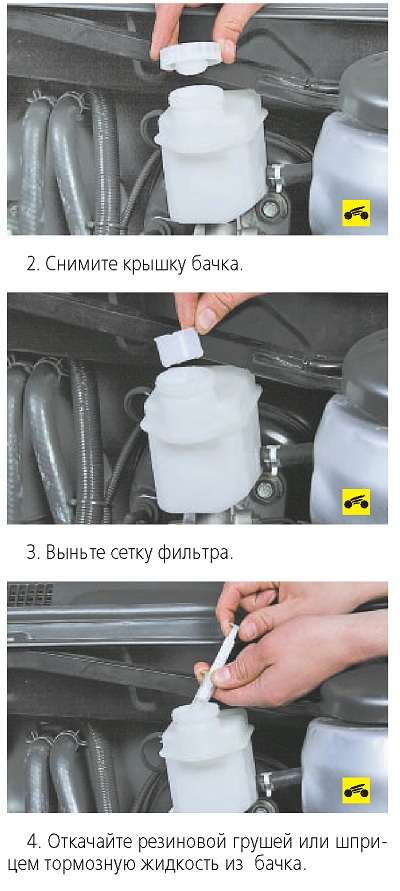 2. Снимите крышку бачка.

3. Выньте сетку фильтра.

4. Откачайте резиновой грушей или шприцем тормозную жидкость из бачка.