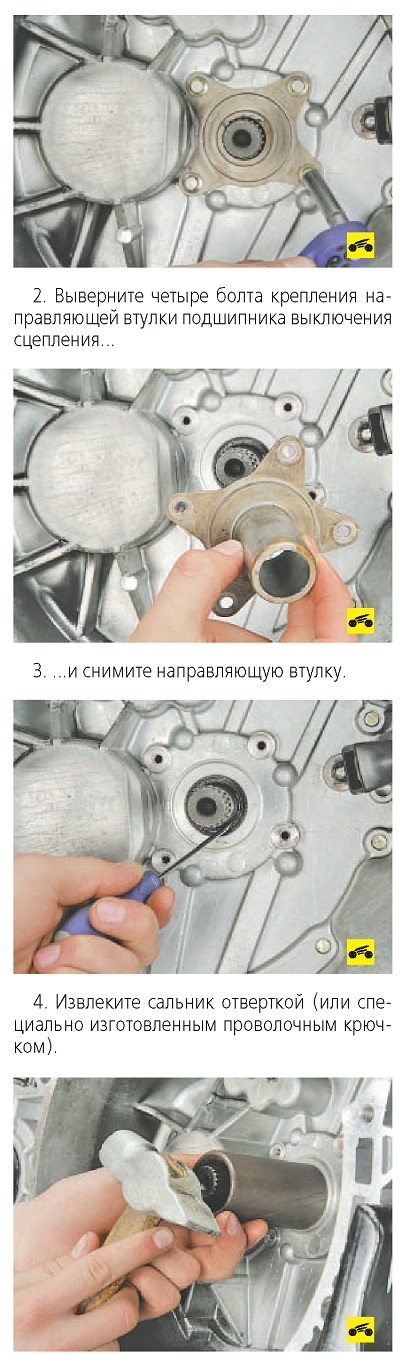 2. Выверните четыре болта крепления направляющей втулки подшипника выключения сцепления...

3. ...и снимите направляющую втулку.

4. Извлеките сальник отверткой (или специально изготовленным проволочным крючком).