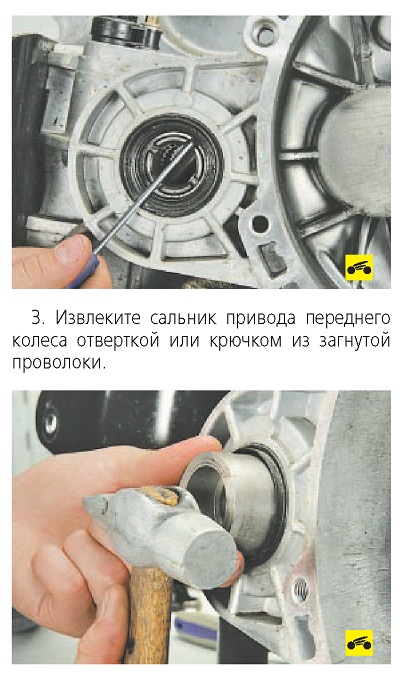 3. Извлеките сальник привода переднего колеса отверткой или крючком из загнутой проволоки.