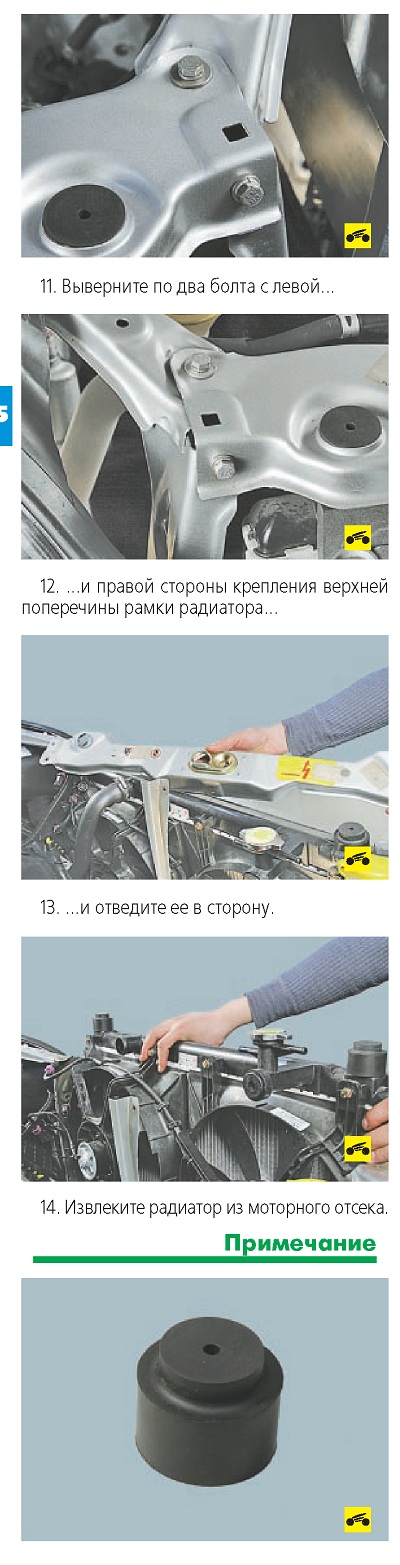 11. Выверните по два болта с левой...

5

12. ...и правой стороны крепления верхней поперечины рамки радиатора...

13. ...и отведите ее в сторону.

14. Извлеките радиатор из моторного отсека.

Примечание