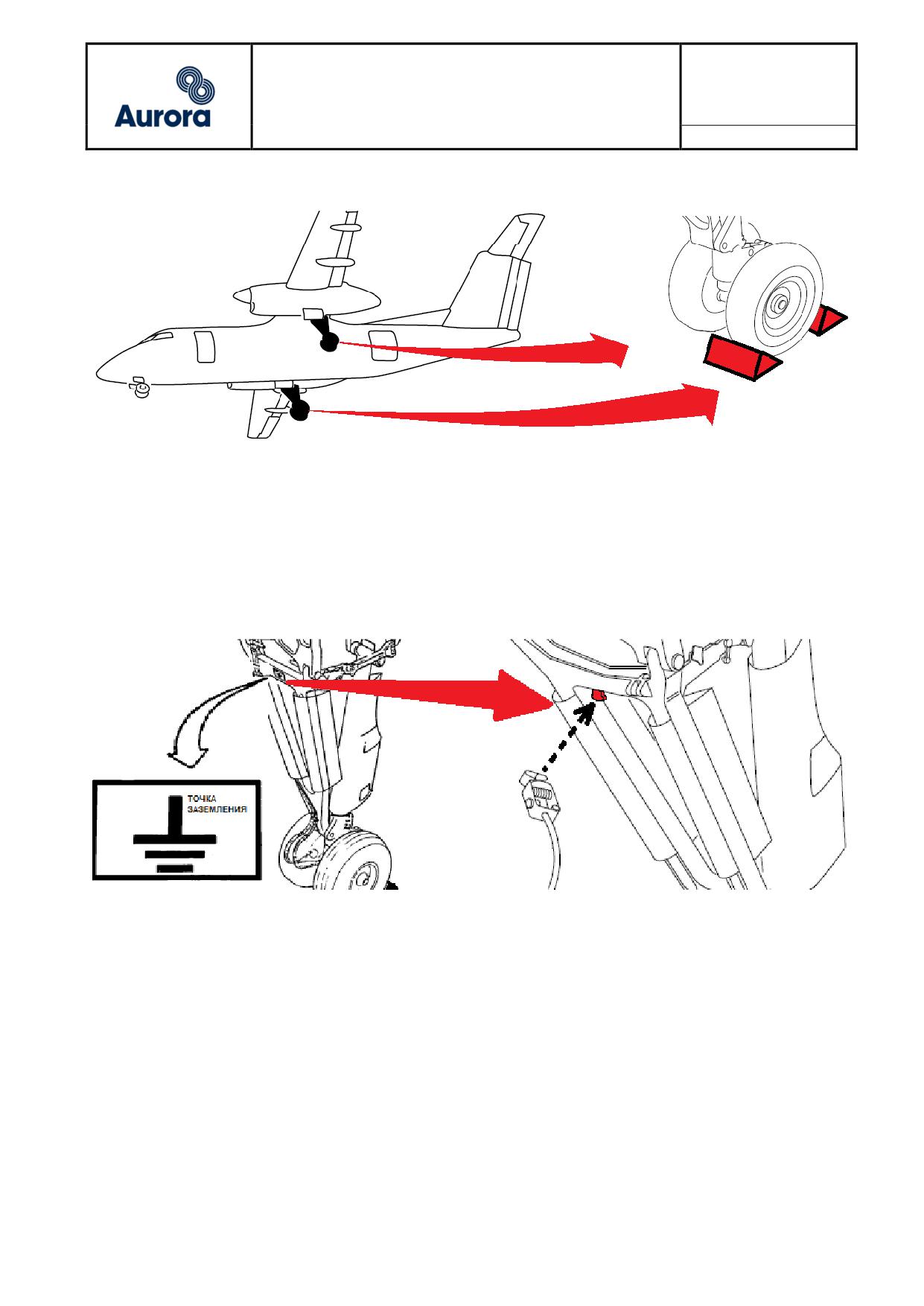 Aurora

ТОЧКА ЗАЗЕМЛЕНИЯ