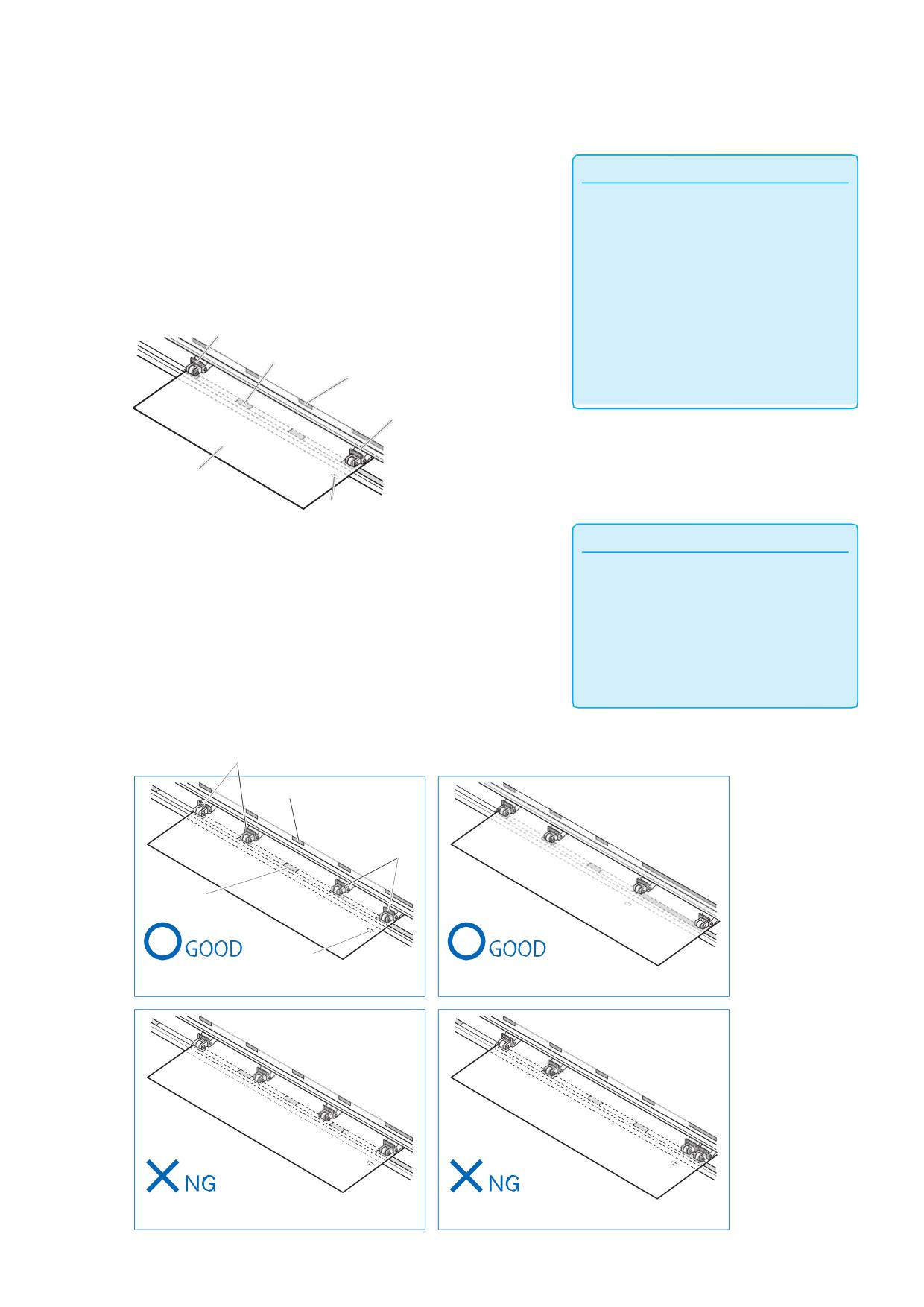 GOOD

GOOD

NG

NG