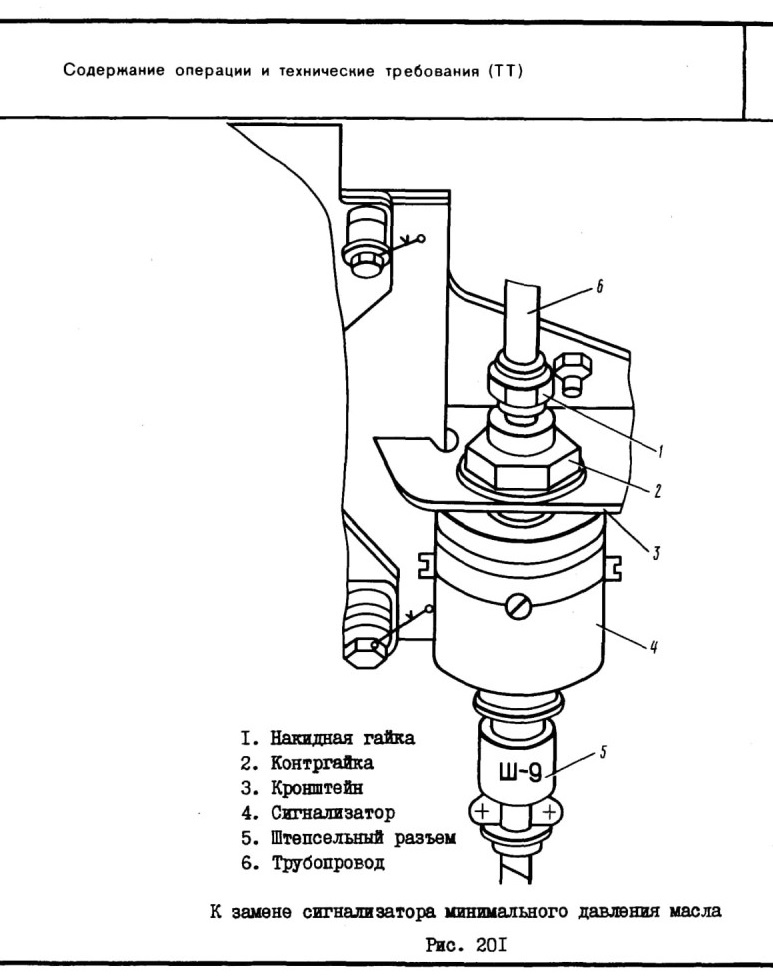 Содержание операции и технические требования (ТТ)

6

1

2

3

4

5

Ш-9

I. Накидная гайка
2. Контргайка
3. Кронштейн
4. Сигнализатор
5. Штепсельный разъем
6. Трубопровод

К замене сигнализатора минимального давления масла

Рис. 20I