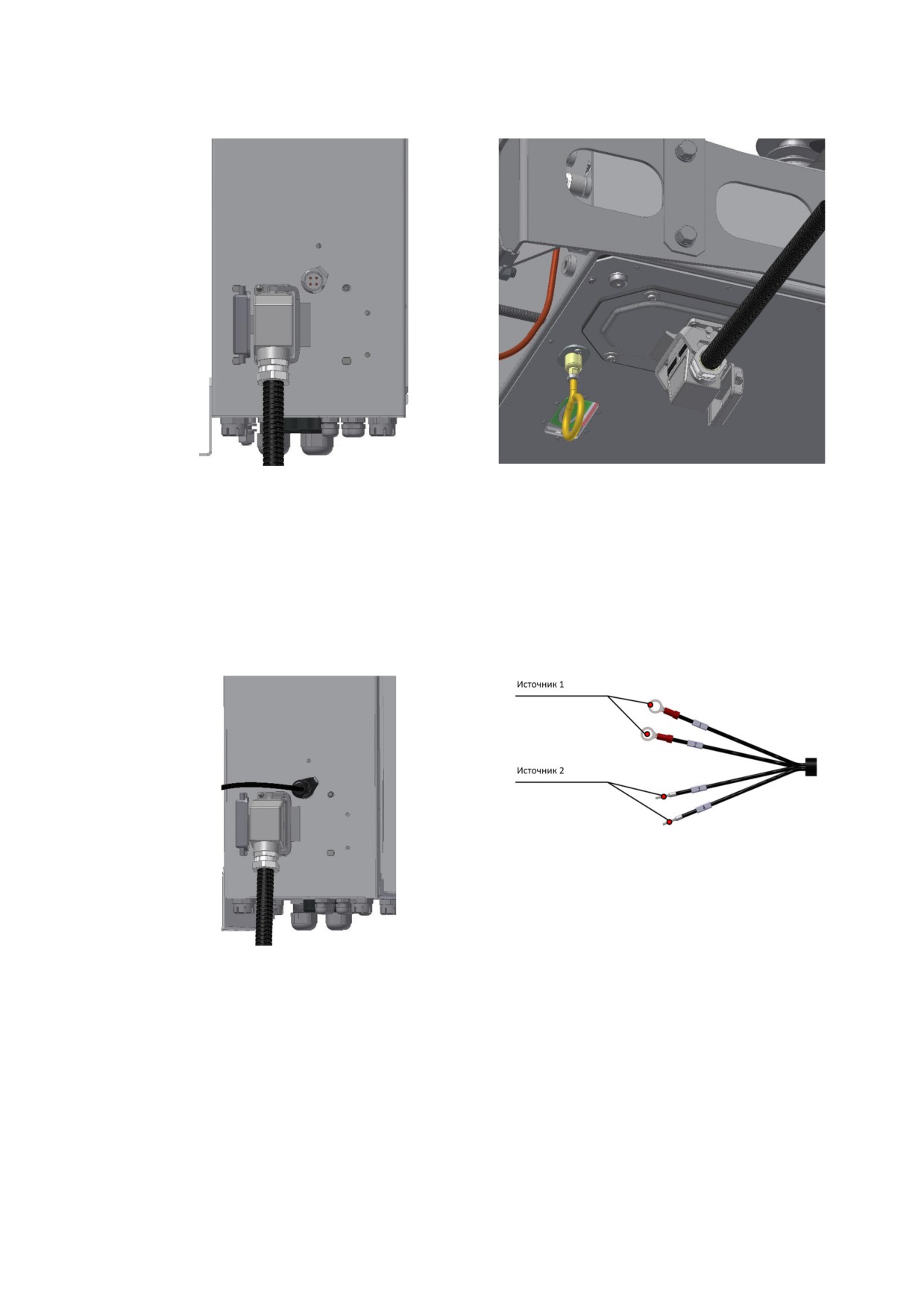 Источник 1

Источник 2