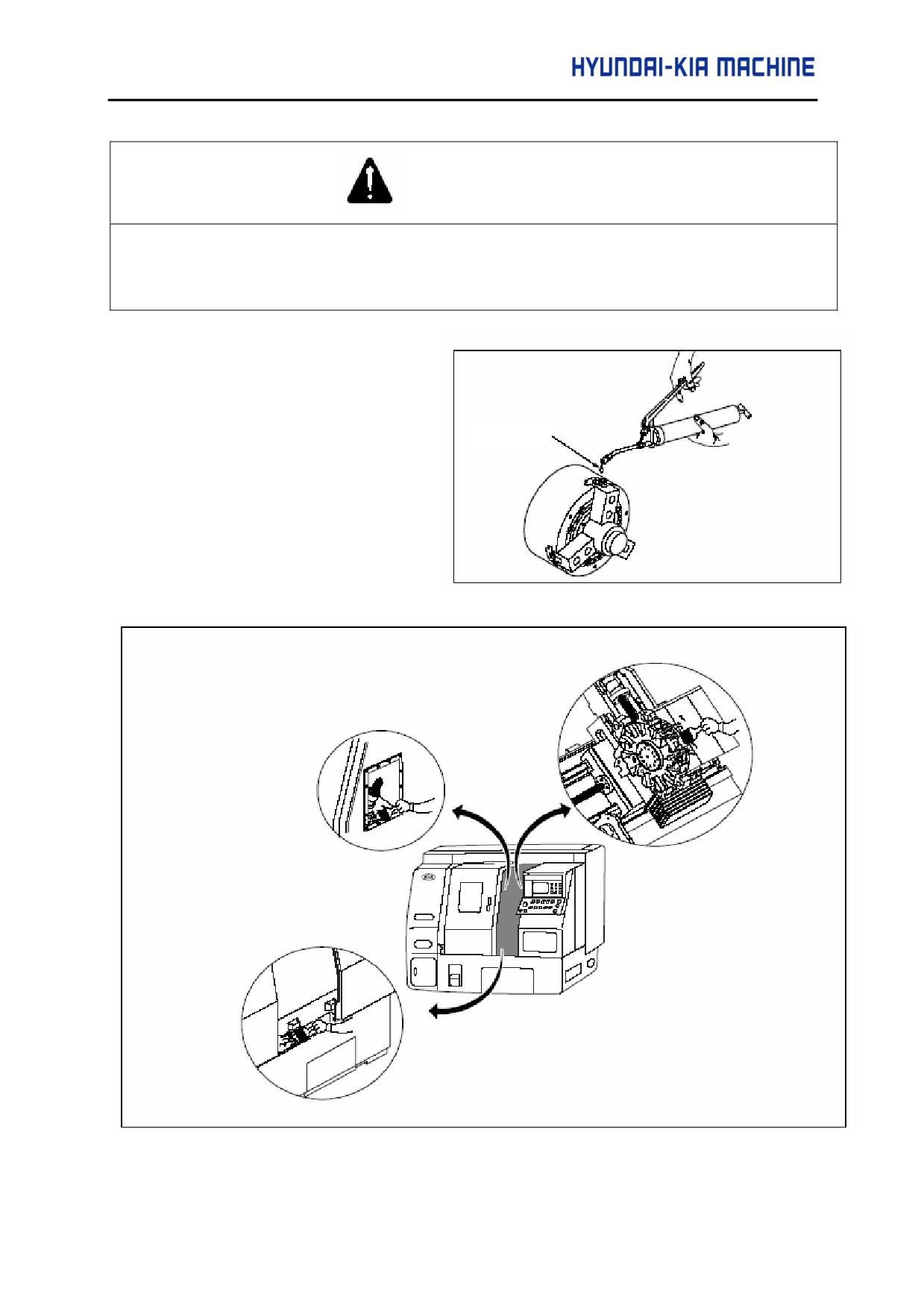 HYUNDAI-KIA MACHINE