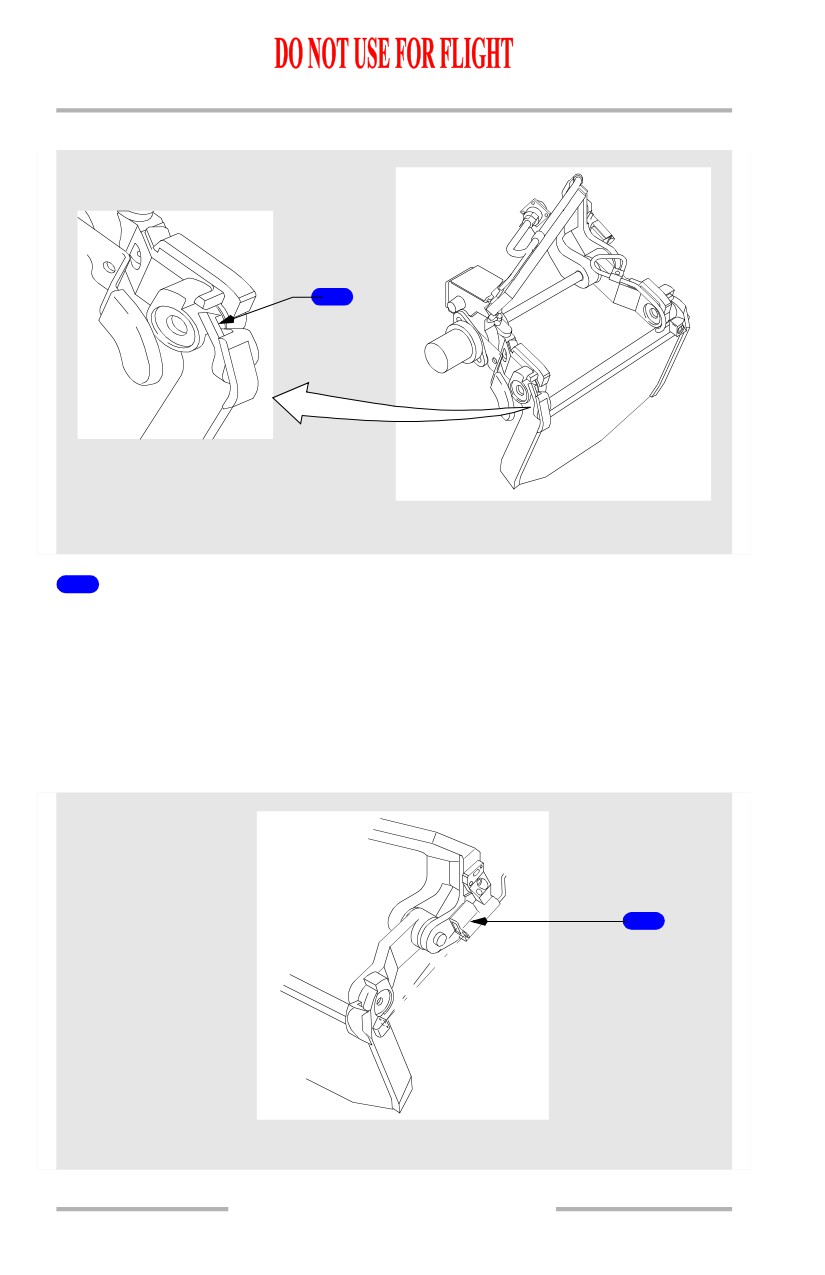 DO NOT USE FOR FLIGHT