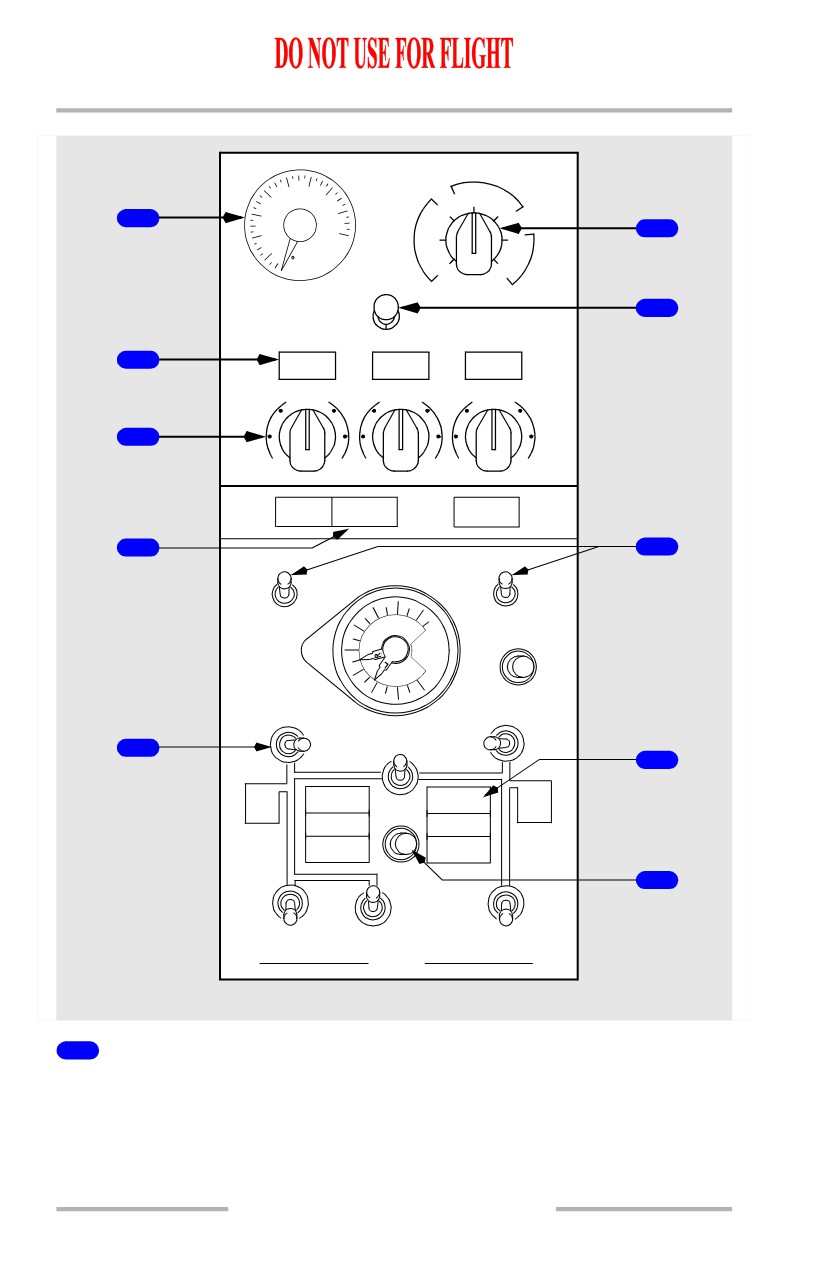 DO NOT USE FOR FLIGHT