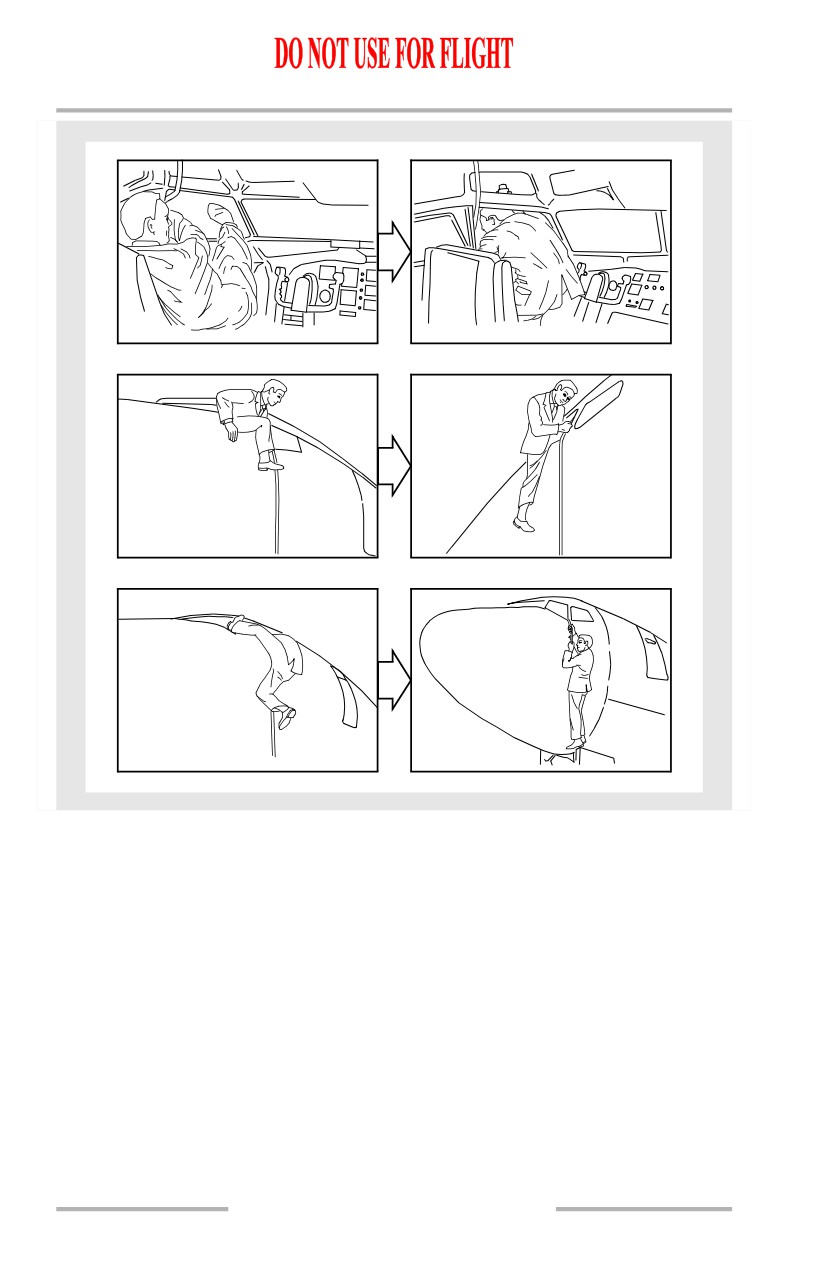 DO NOT USE FOR FLIGHT