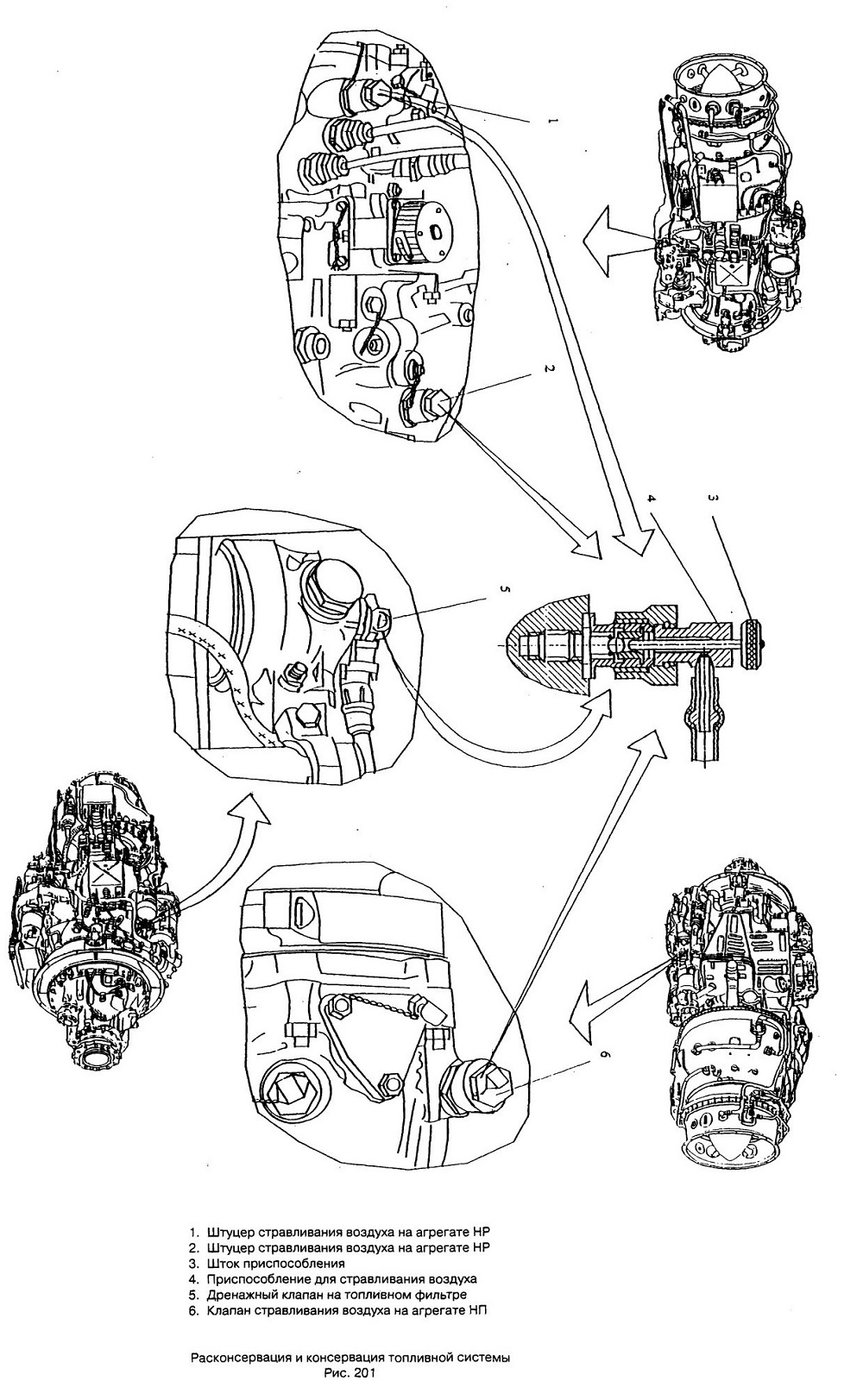 1
2
4
3
5
6

1. Штуцер стравливания воздуха на агрегате НР
2. Штуцер стравливания воздуха на агрегате НР
3. Шток приспособления
4. Приспособление для стравливания воздуха
5. Дренажный клапан на топливном фильтре
6. Клапан стравливания воздуха на агрегате НП

Расконсервация и консервация топливной системы
Рис. 201