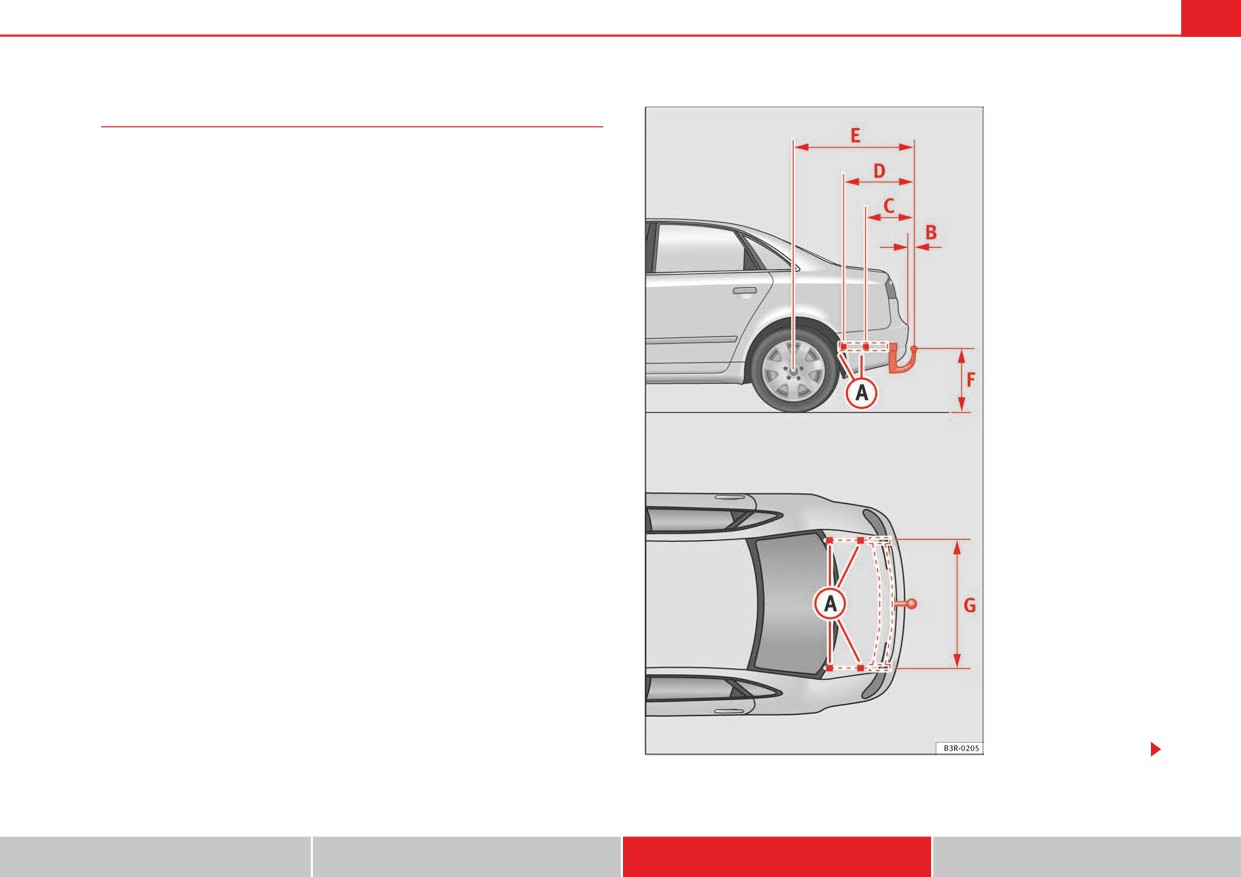 E
D
C
B
A
F
A
G
B3R-0205