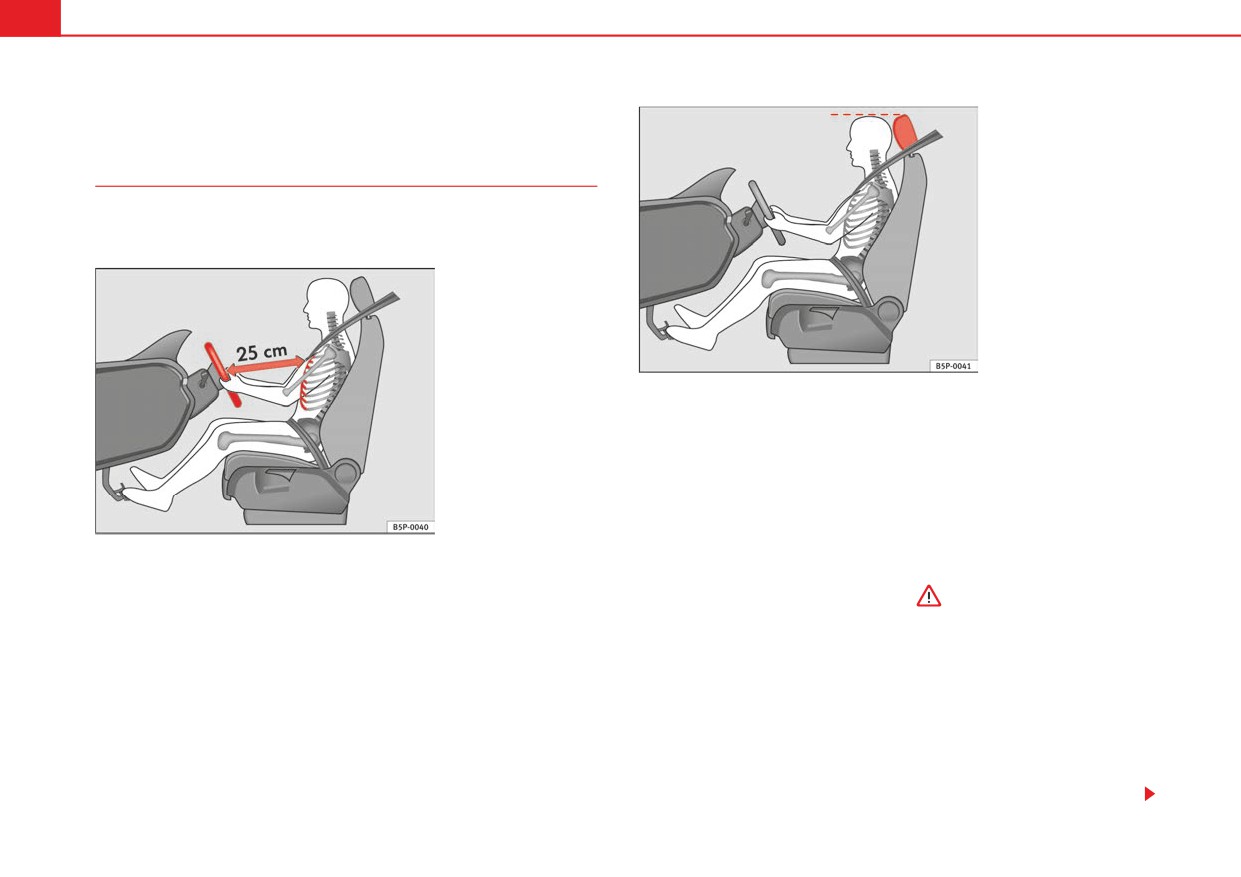 25 cm

B5P-0040

B5P-0041