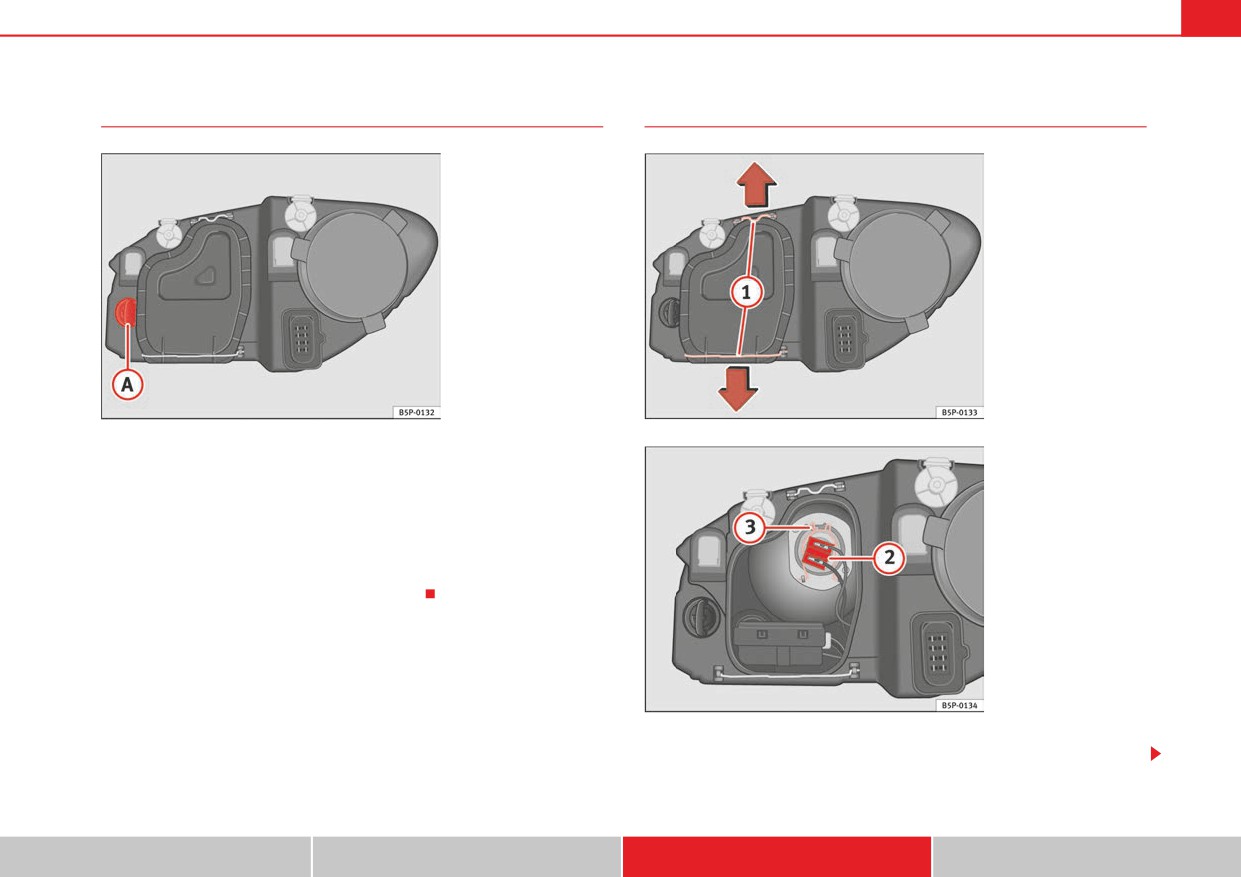 A

B5P-0132

1

B5P-0133

3

2

B5P-0134