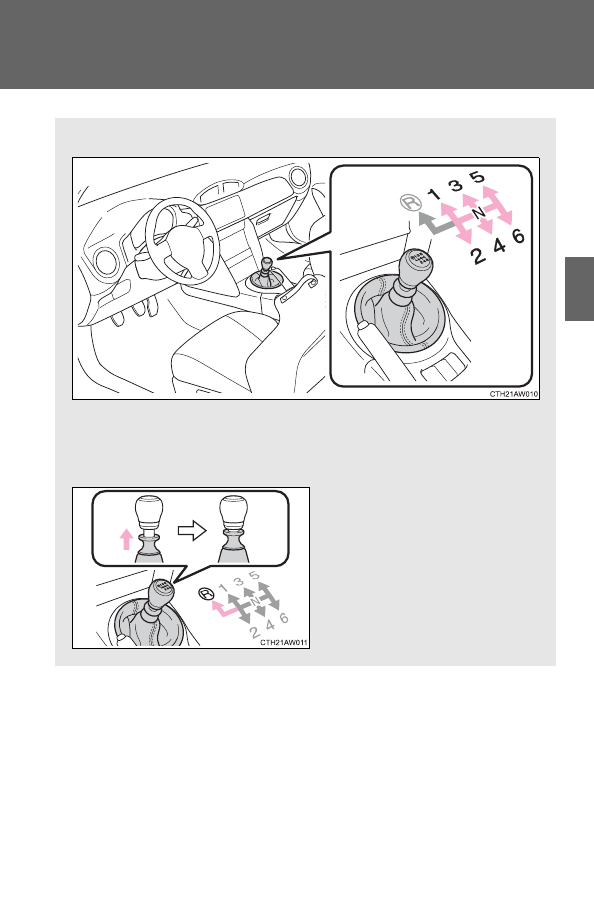 R
1 3 5
N
2 4 6
CTH21AW010

R
1 3 5
N
2 4 6
CTH21AW011