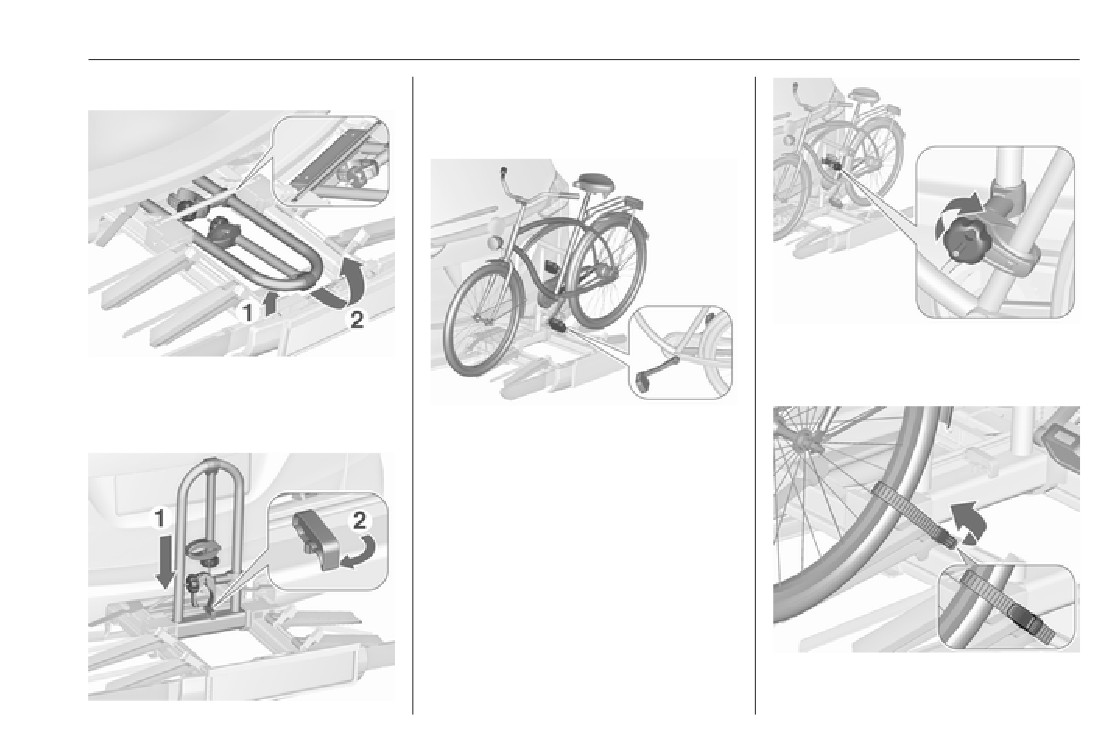 1
2

1
2