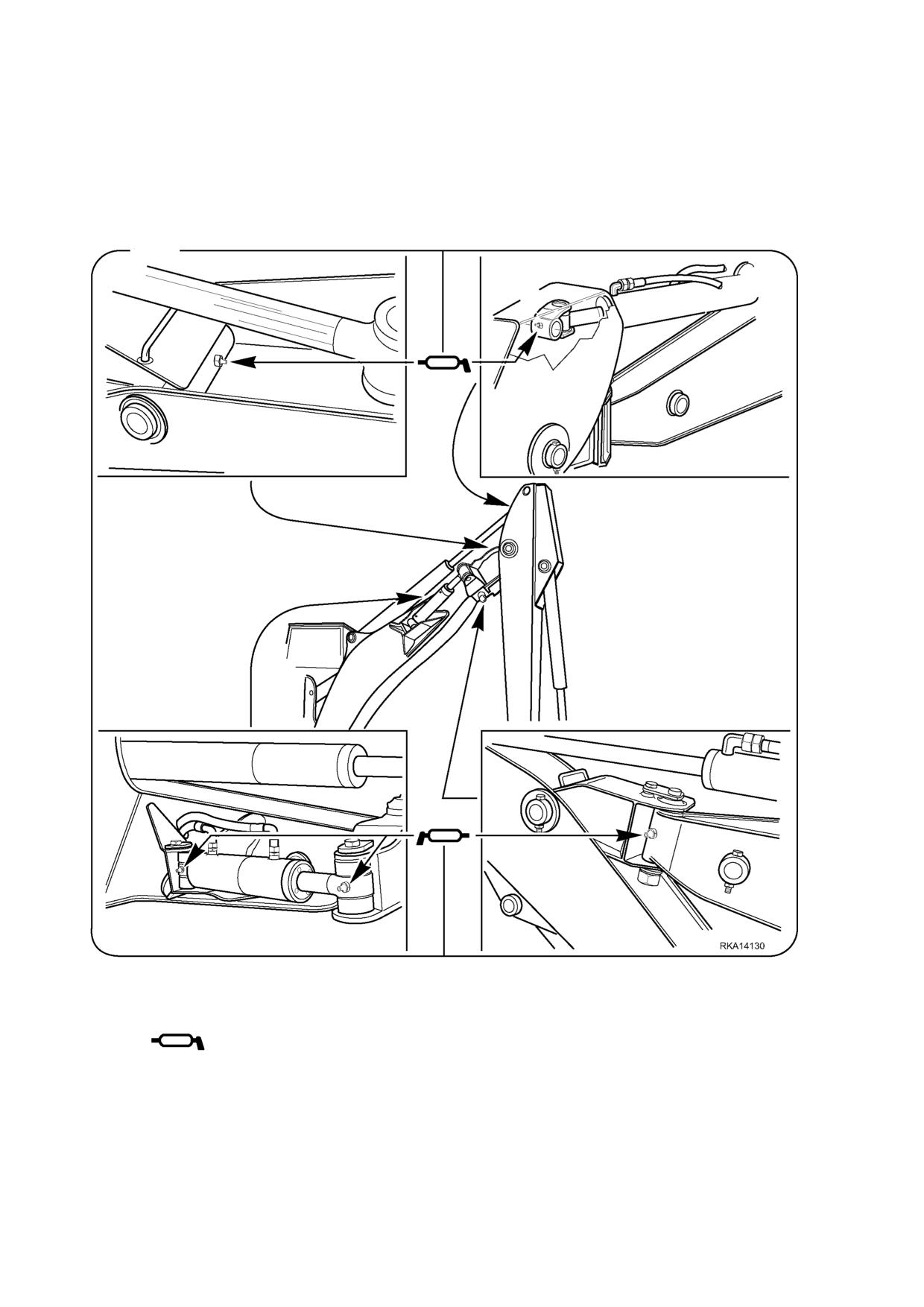 RKA14130