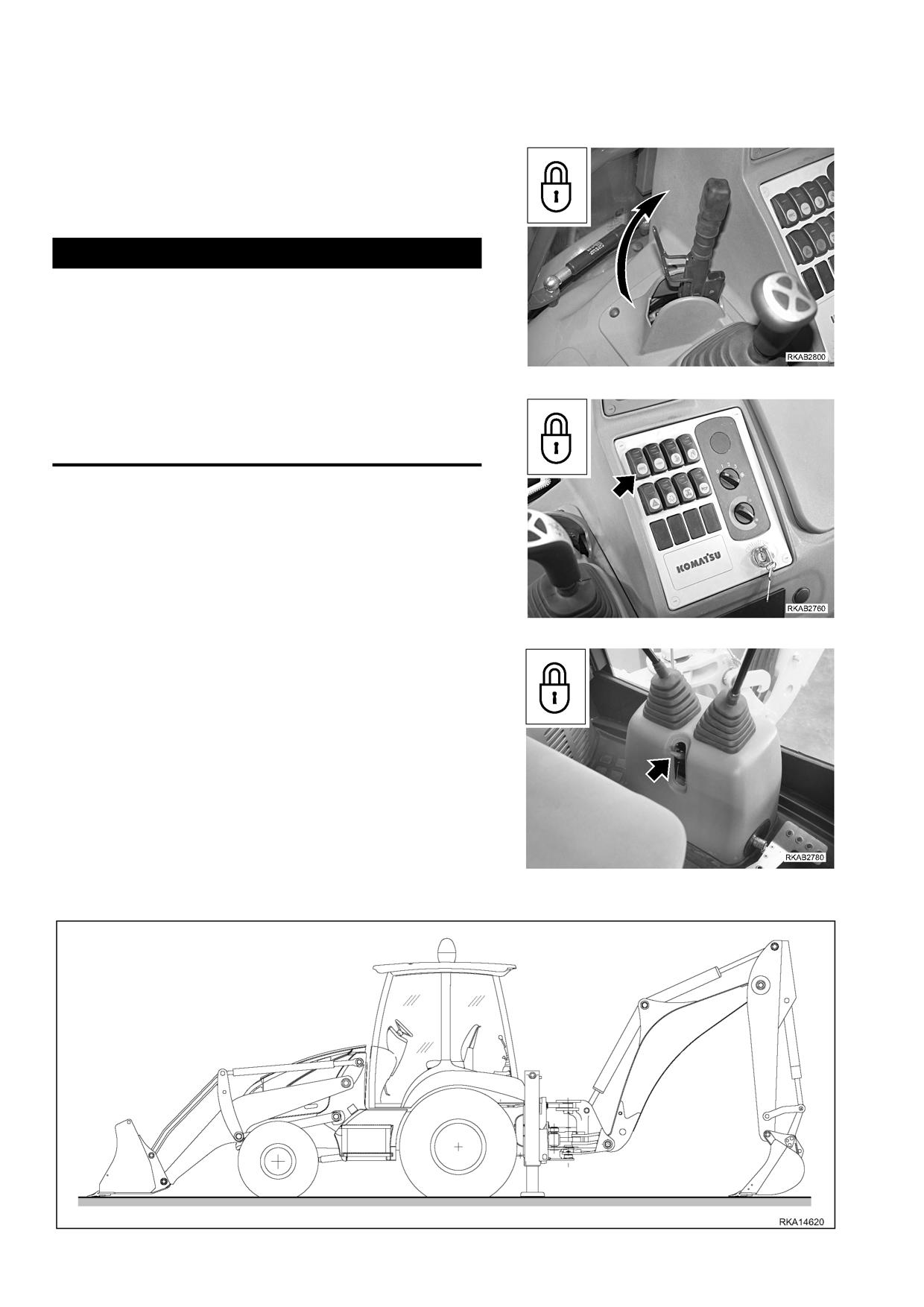 RKAB2800

KOMATSU

RKAB2760

RKAB2780

RKA14620