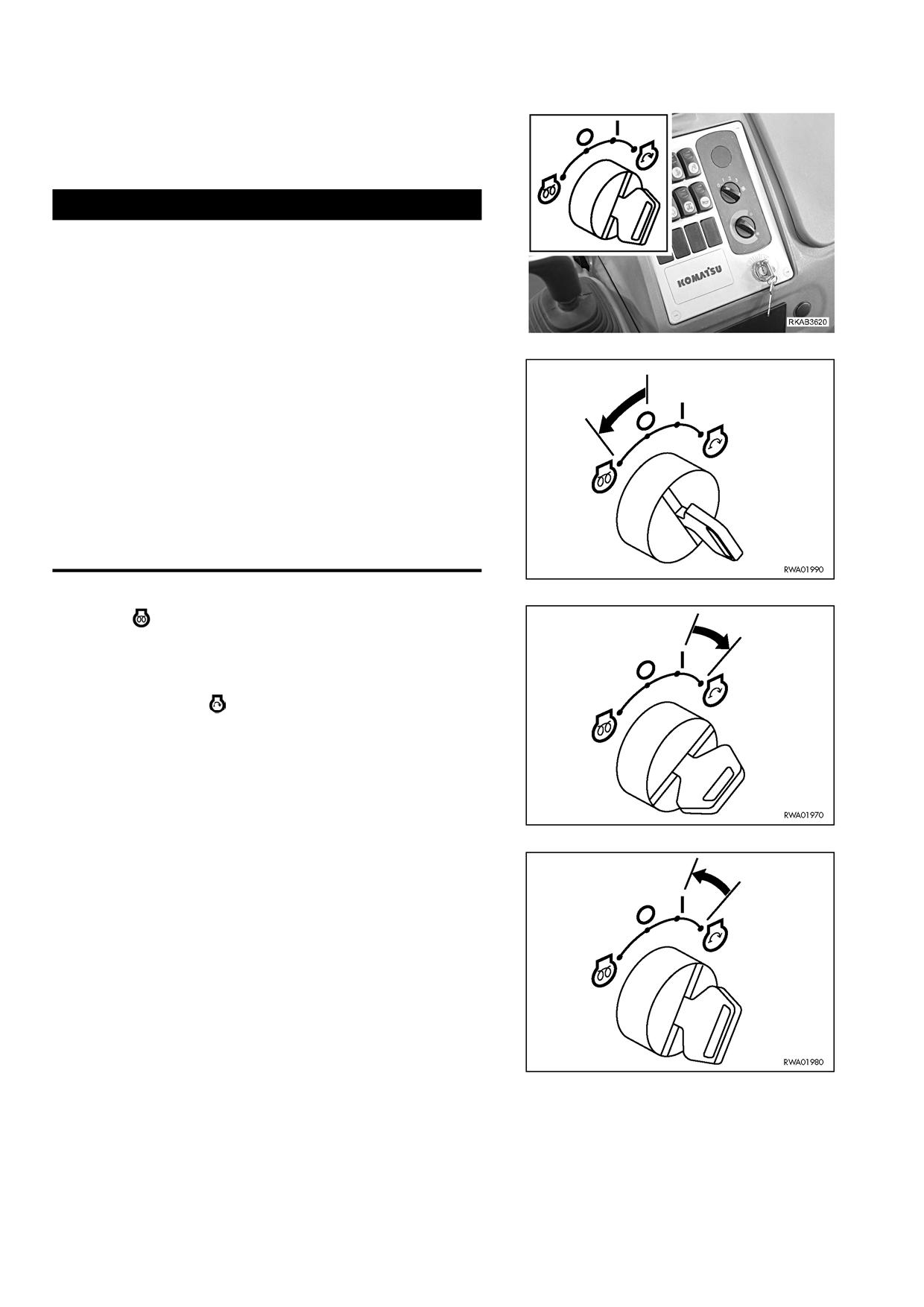 KOMATSU

RKAB3620

RWA01990

RWA01970

RWA01980