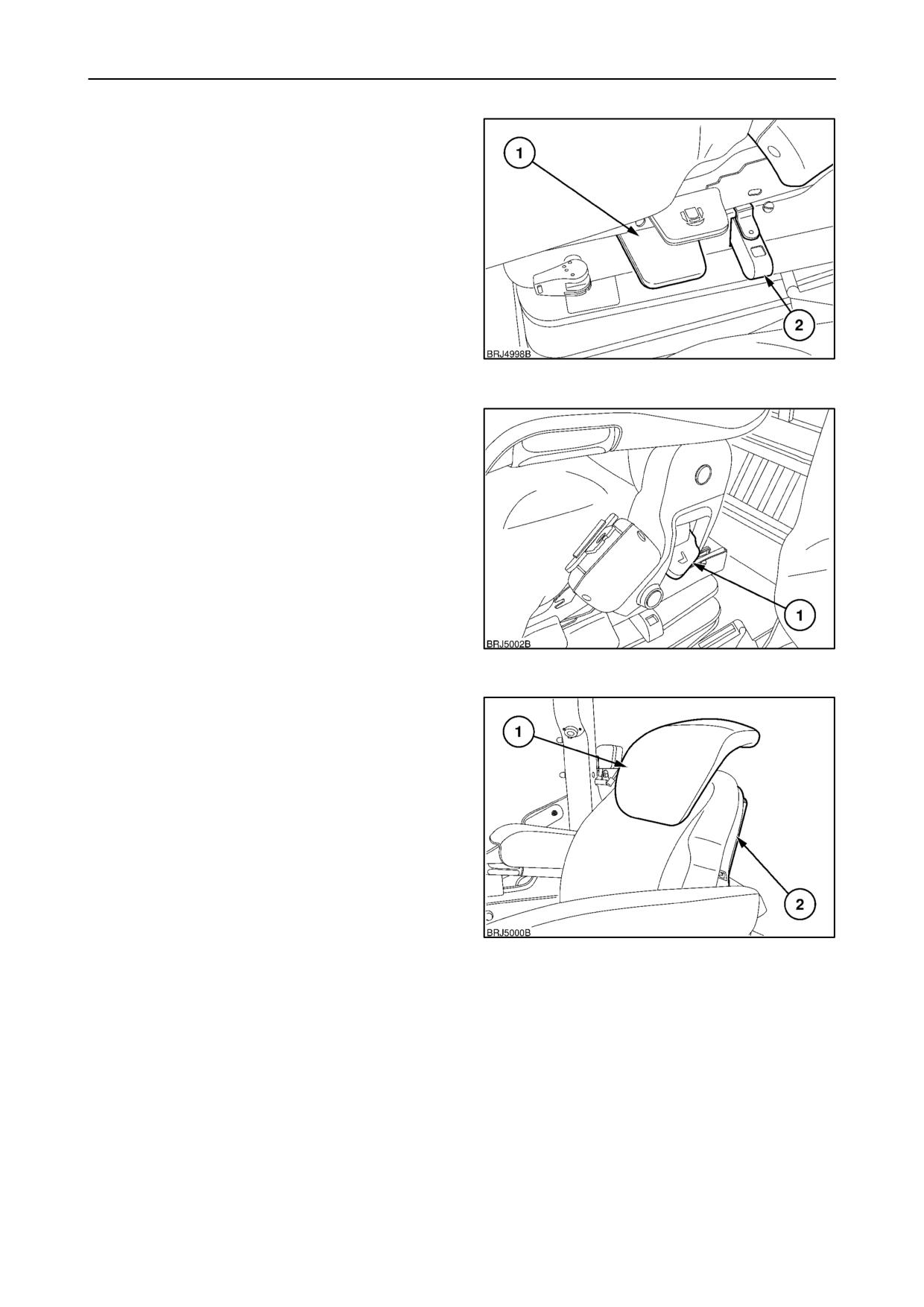 1

2

BRJ4998B

1

BRJ5002B

1

2

BRJ5000B