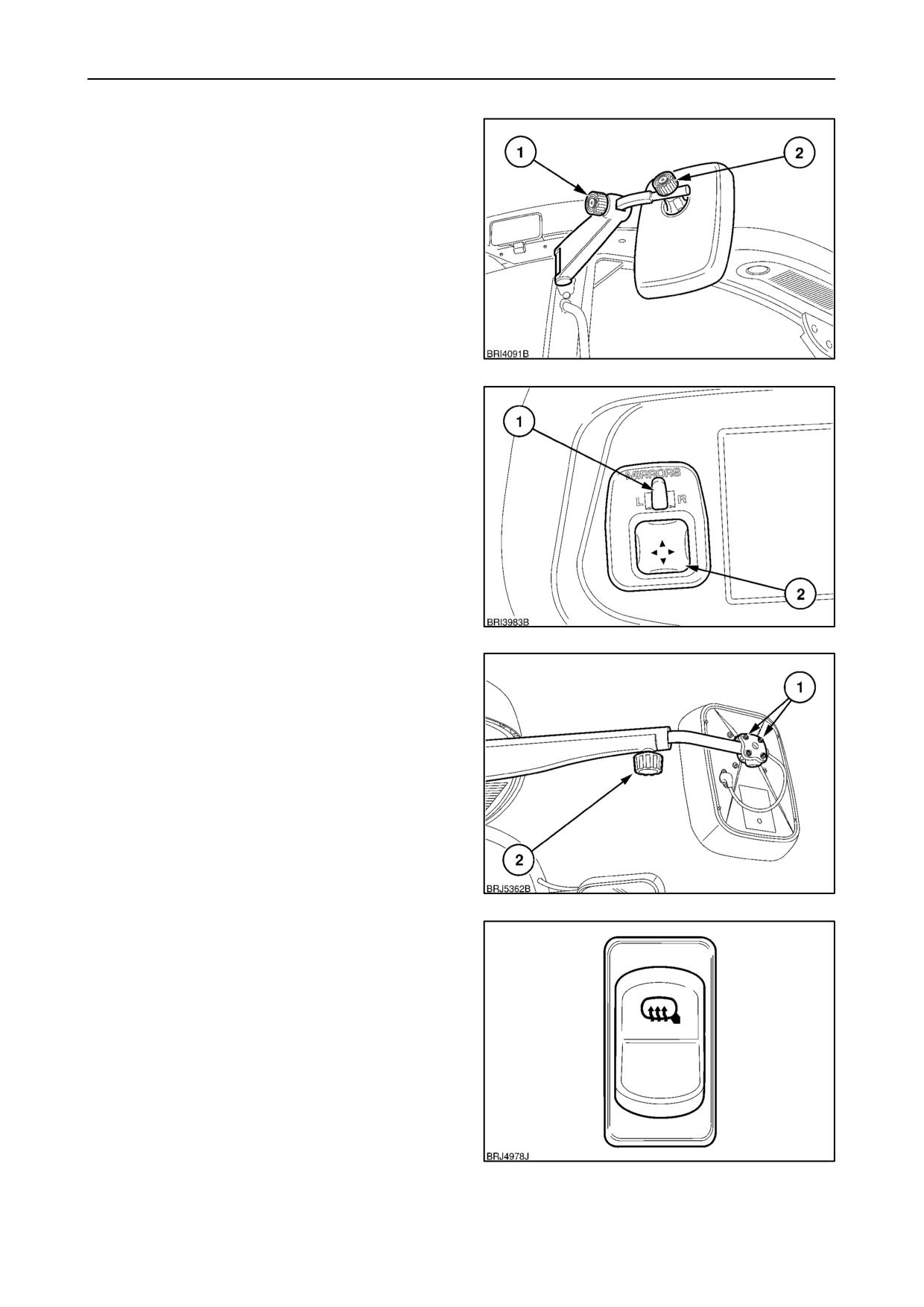 1
2
BRI4091B

1
MIRRORS
L
R
2
BRI3983B

1
2
BRJ5362B

BRJ4978J